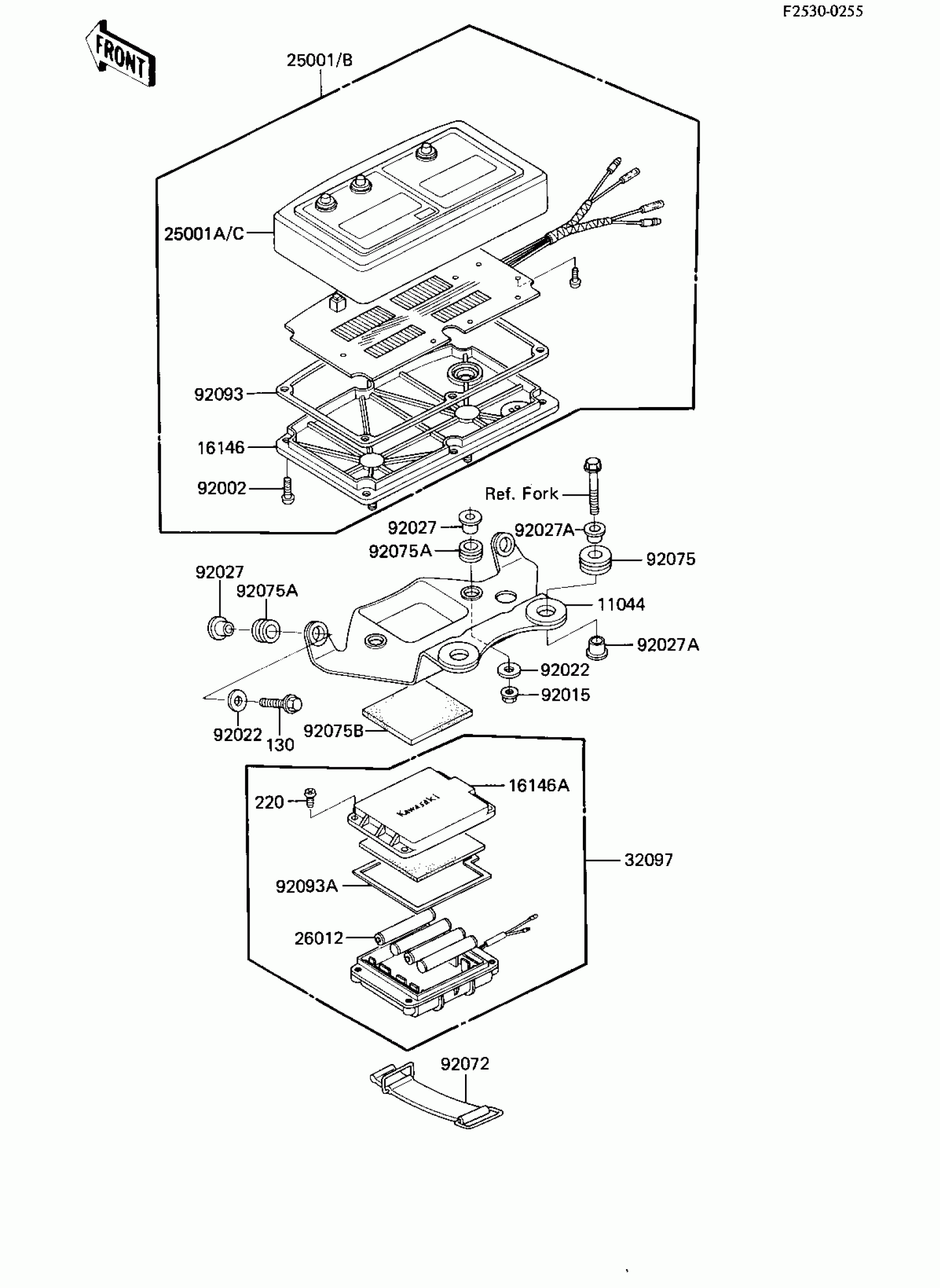 F2530-0255

FRONT

25001/B

25001A/C

92093

16146

92002

Ref. Fork

92027

92027A

92075A

92075

92027

92075A

11044

92027A

92022

92015

92022

130

92075B

16146A

220

Kawasaki

32097

92093A

26012

92072