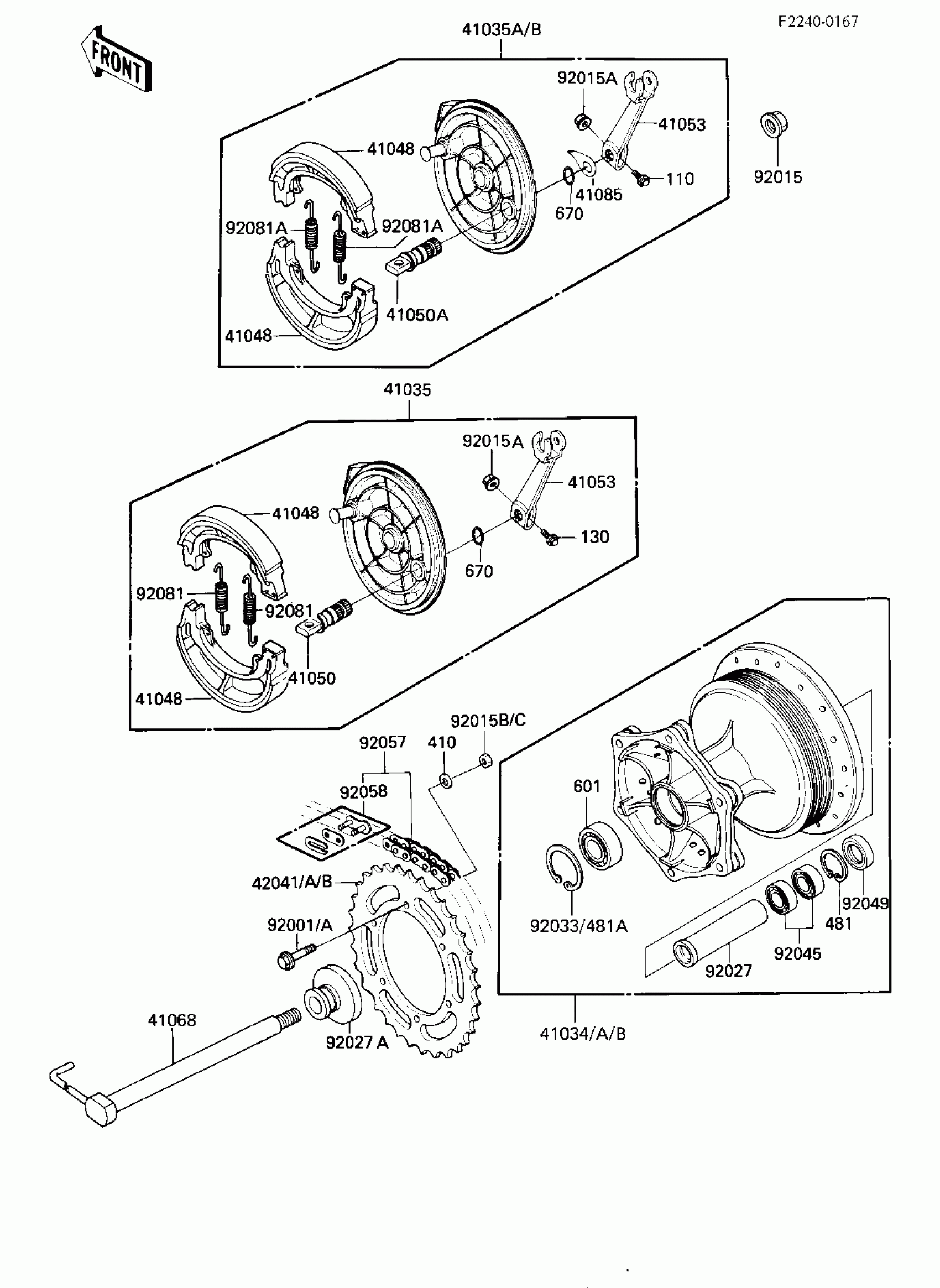 F2240-0167

FRONT

41035A/B

92015A
41053
92015
41048
110
41085
670
92081A
92081A
41050A
41048

41035

92015A
41053
41048
130
670
92081
92081
41050
41048

92015B/C
92057
410
92058
601
42041/A/B
92001/A
92033/481A
92049
481
92045
92027
41068
92027 A
41034/A/B