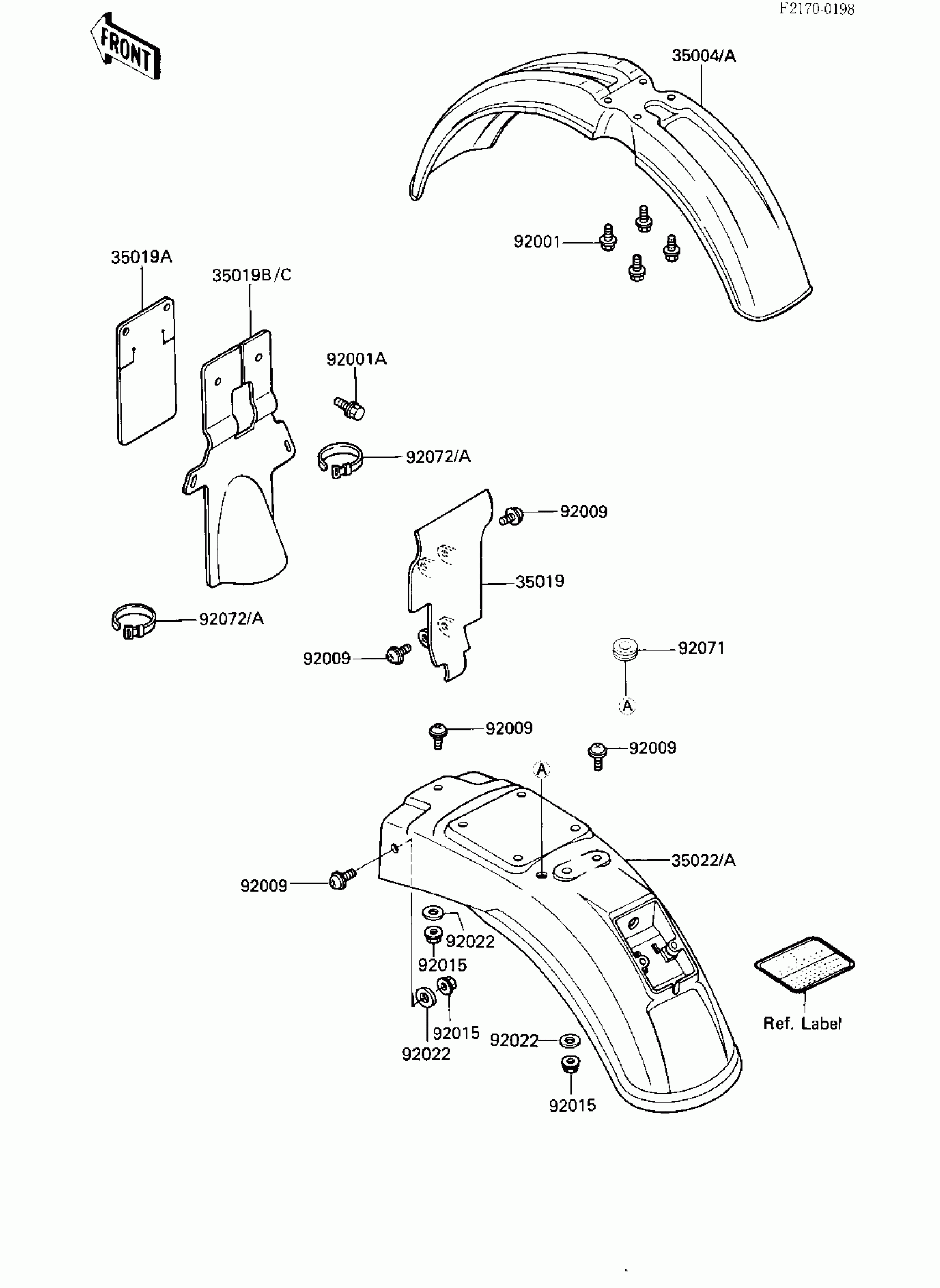 F2170-0198

FRONT

35004/A

92001

35019A

35019B/C

92001A

92072/A

92009

35019

92072/A

92009

92071

A

92009

92009

A

35022/A

92009

92022

92015

92015

92022

92022

92015

Ref. Label