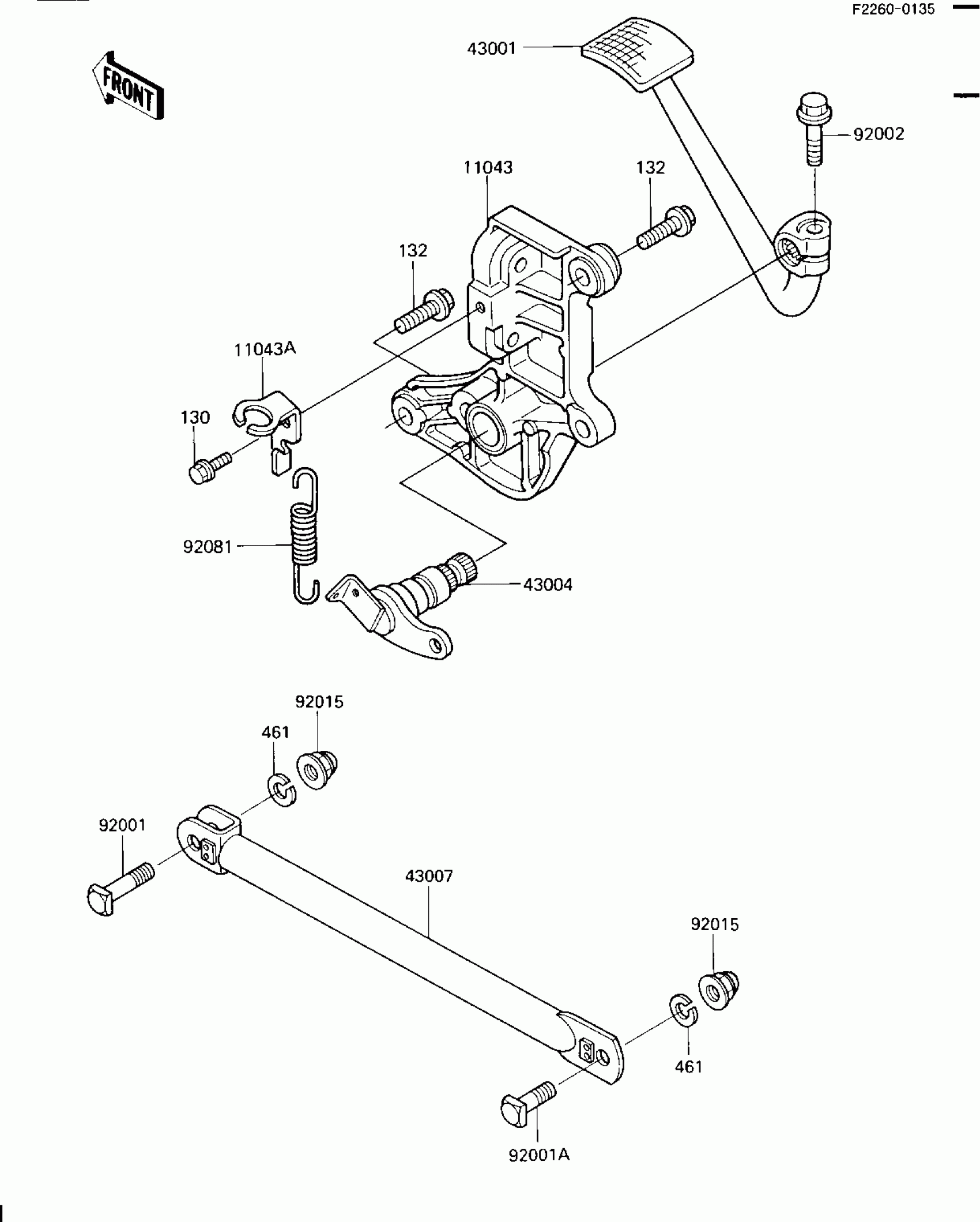 F2260-0135

FRONT

43001

92002

11043

132

132

11043A

130

92081

43004

92015

461

92001

43007

92015

461

92001A