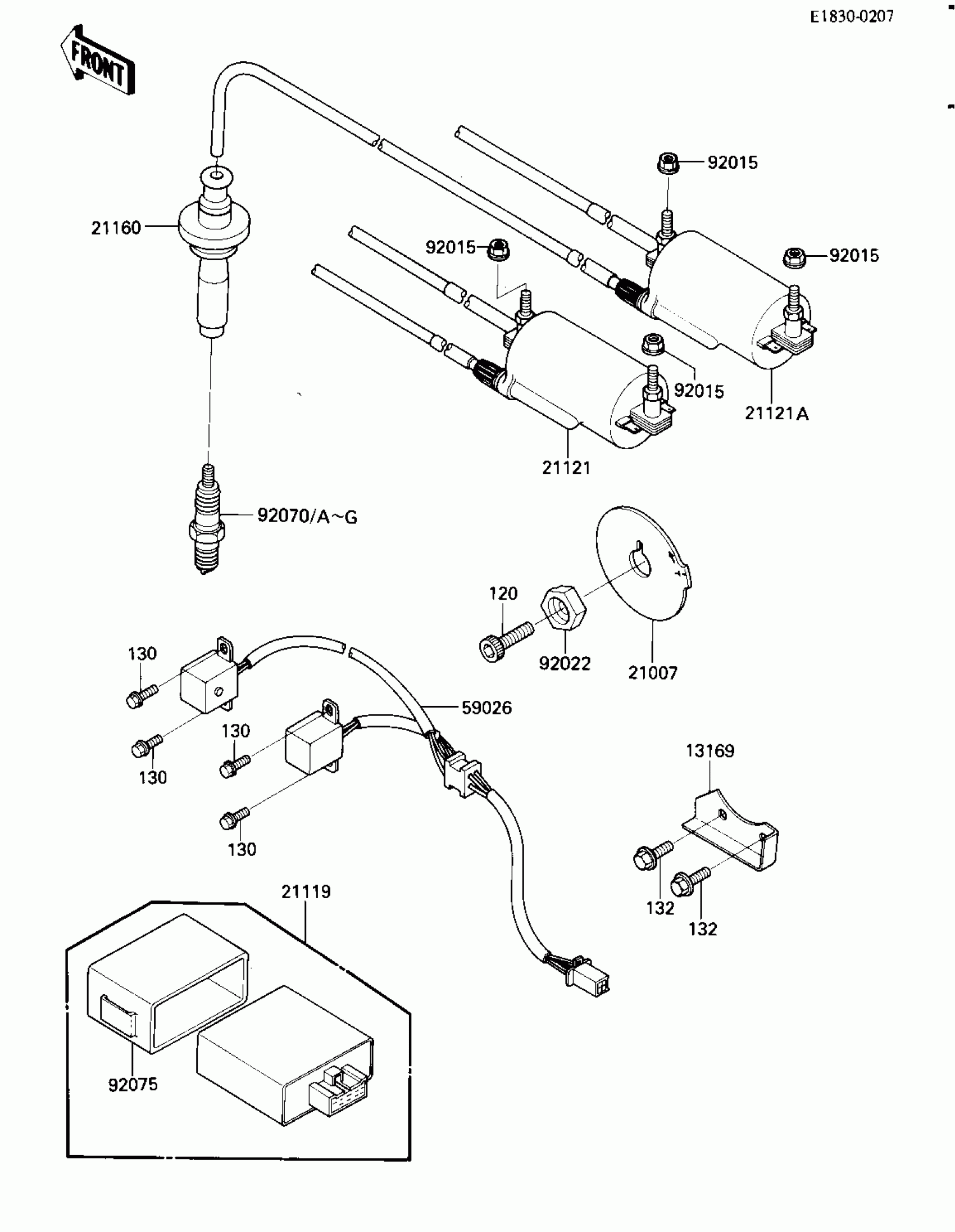 E1830-0207

FRONT

92015

21160

92015

92015

92015

21121A

21121

92070/A~G

120

92022

21007

130

59026

130

130

130

13169

132

132

21119

92075