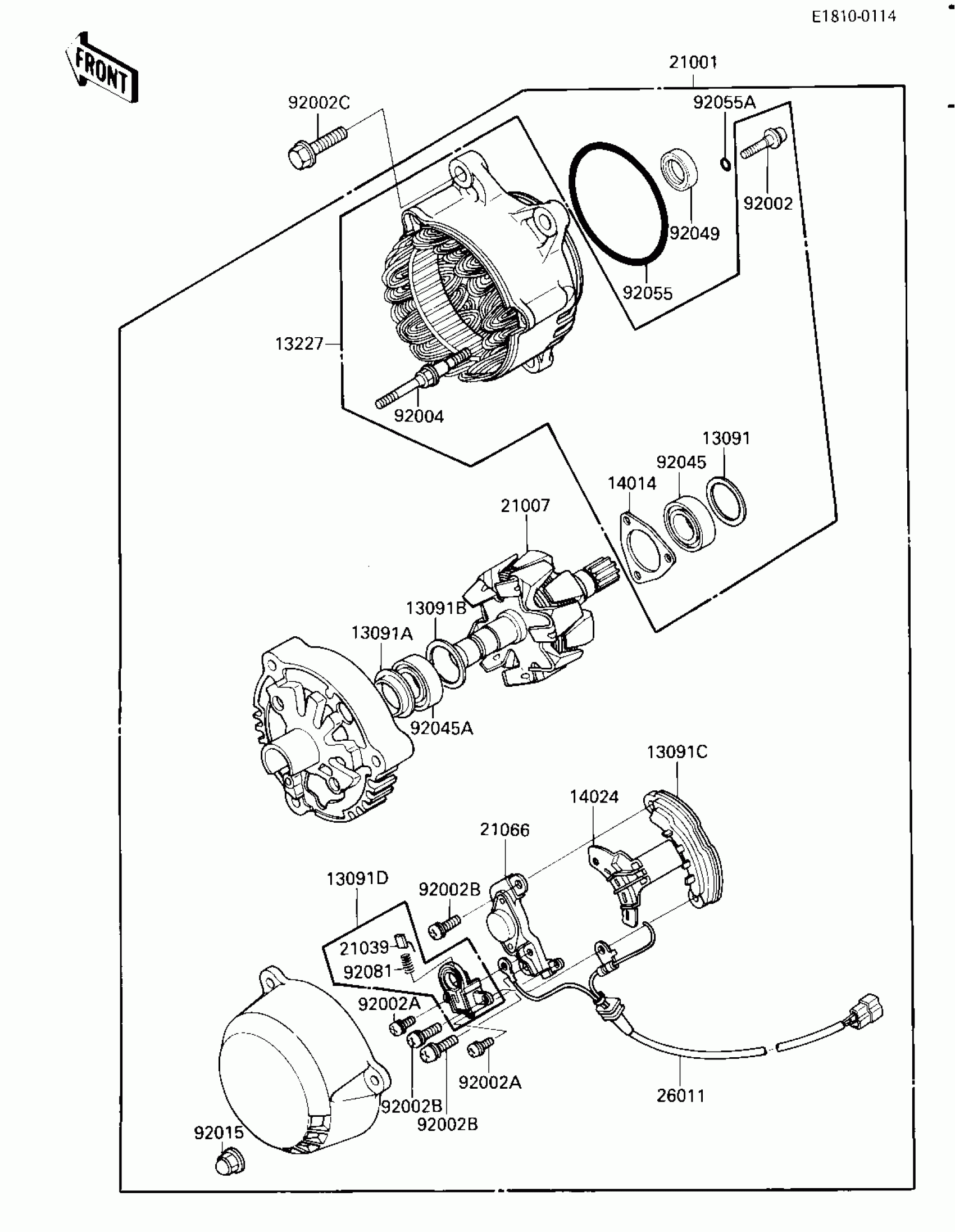 E1810-0114

FRONT

21001

92002C

92055A

92002

92049

92055

13227

92004

13091

92045

14014

21007

13091B

13091A

92045A

13091C

14024

21066

13091D

92002B

21039

92081

92002A

92002B

92002B

92002A

26011

92015