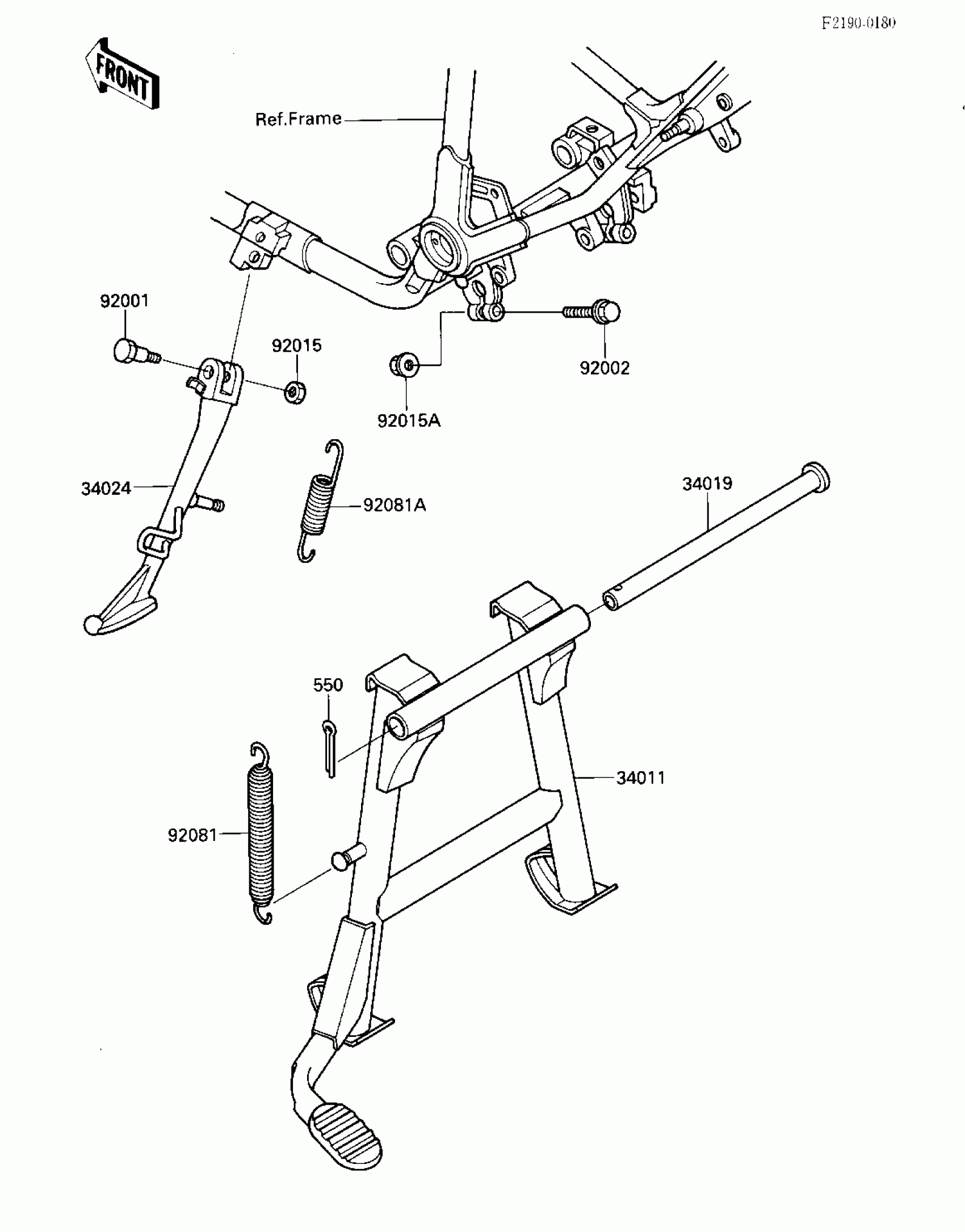 F2190-0180

FRONT

Ref.Frame

92001

92015

92002

92015A

34024

92081A

34019

550

34011

92081