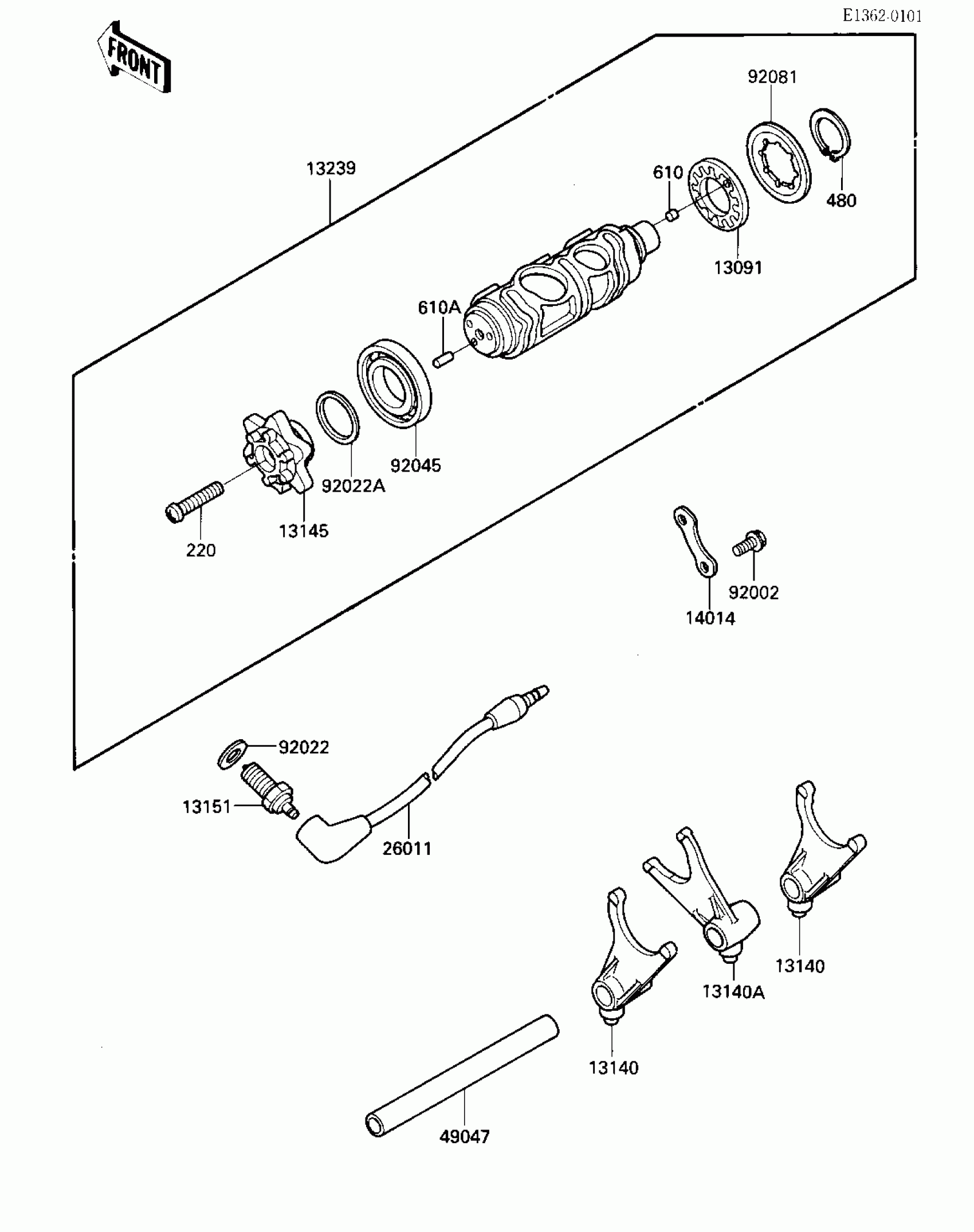 E1362-0101

FRONT

92081

13239

610

480

13091

610A

92045

92022A

13145

220

92002

14014

92022

13151

26011

13140

13140A

13140

49047