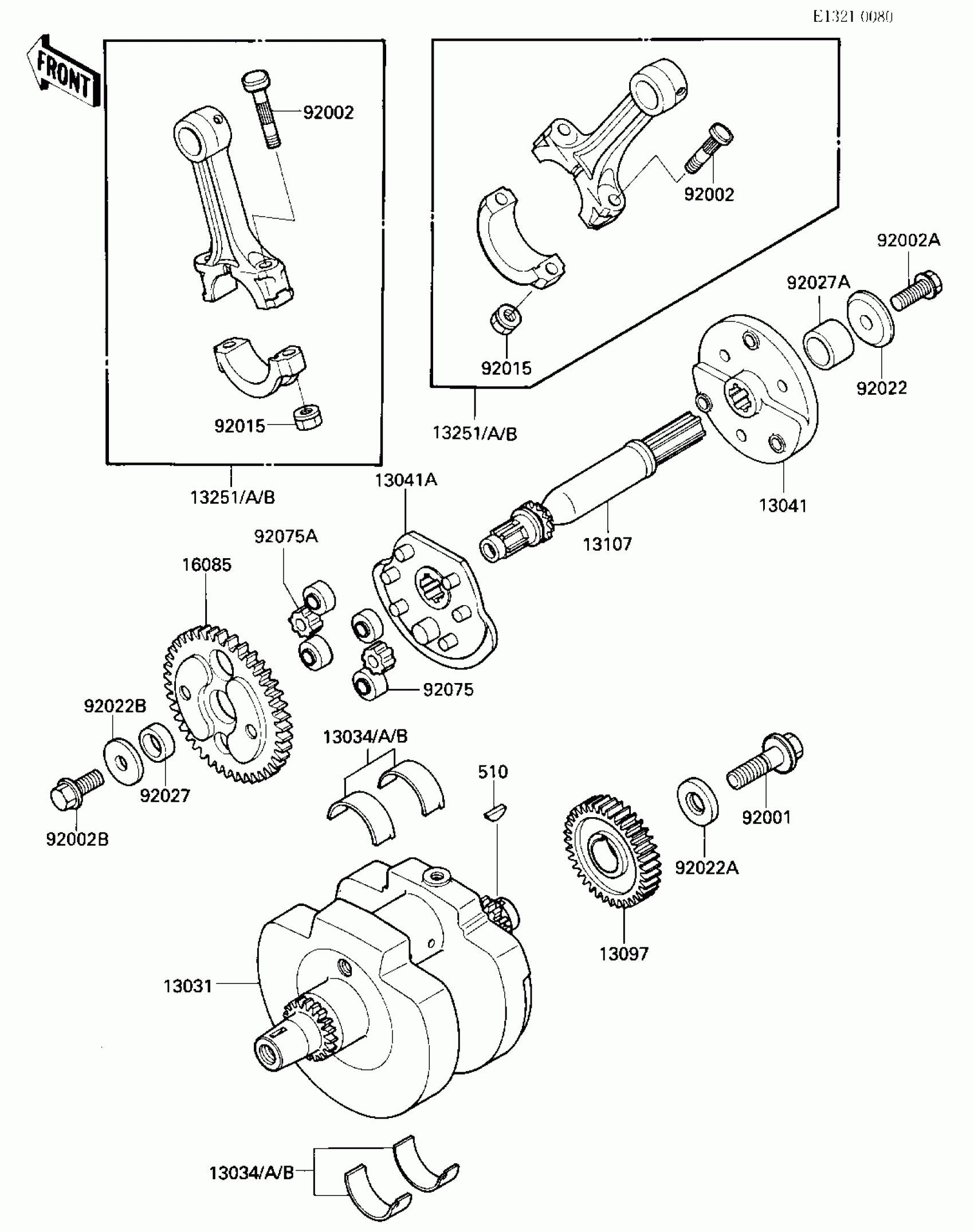 E1321 0080

FRONT

92002
92015
13251/A/B

92002
92015
13251/A/B

92002A
92027A
92022
13041
13107
13041A
92075A
16085
92075
92022B
92027
92002B
13034/A/B
510
92001
92022A
13097
13031
13034/A/B