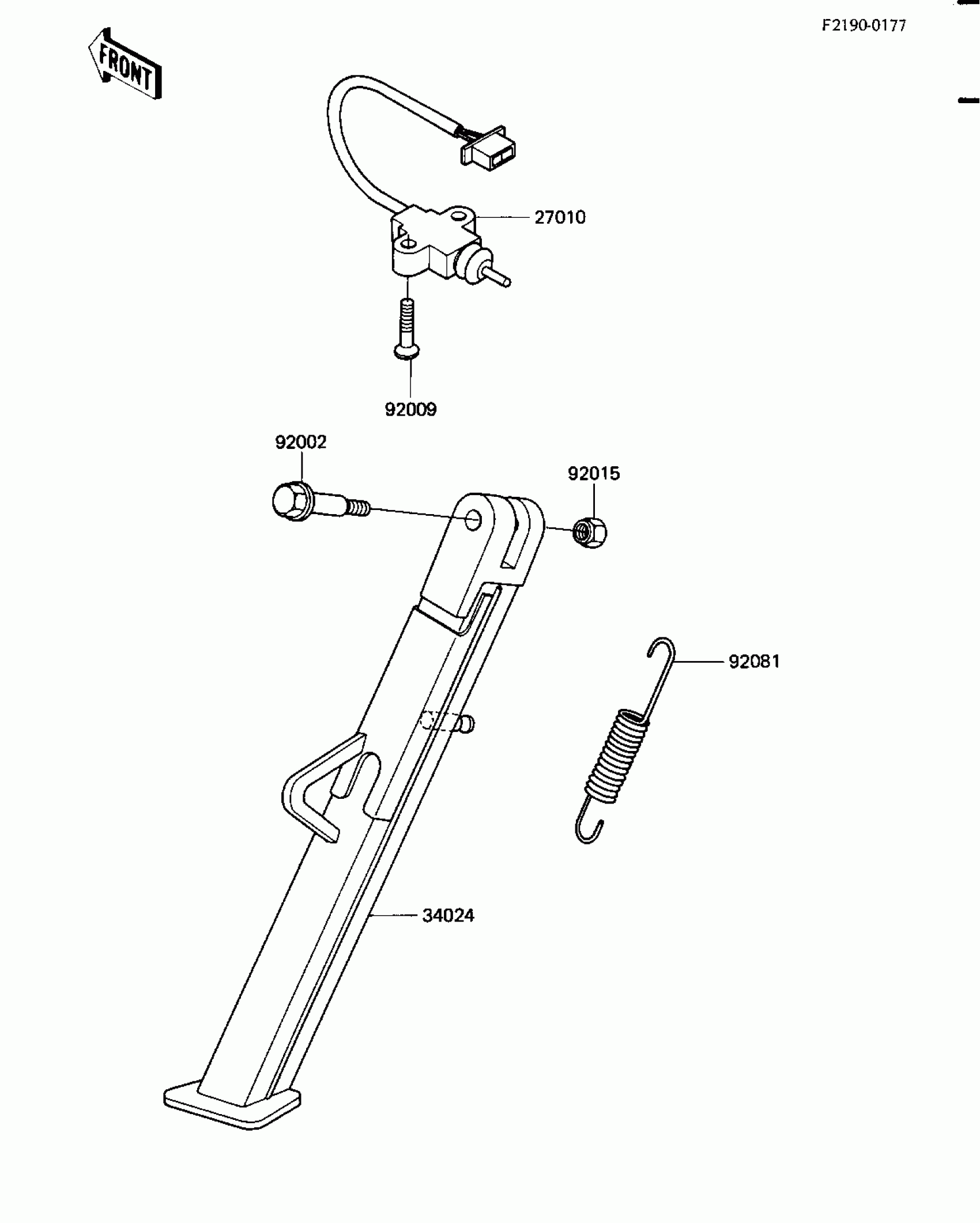 F2190-0177

FRONT

27010

92009

92002

92015

92081

34024