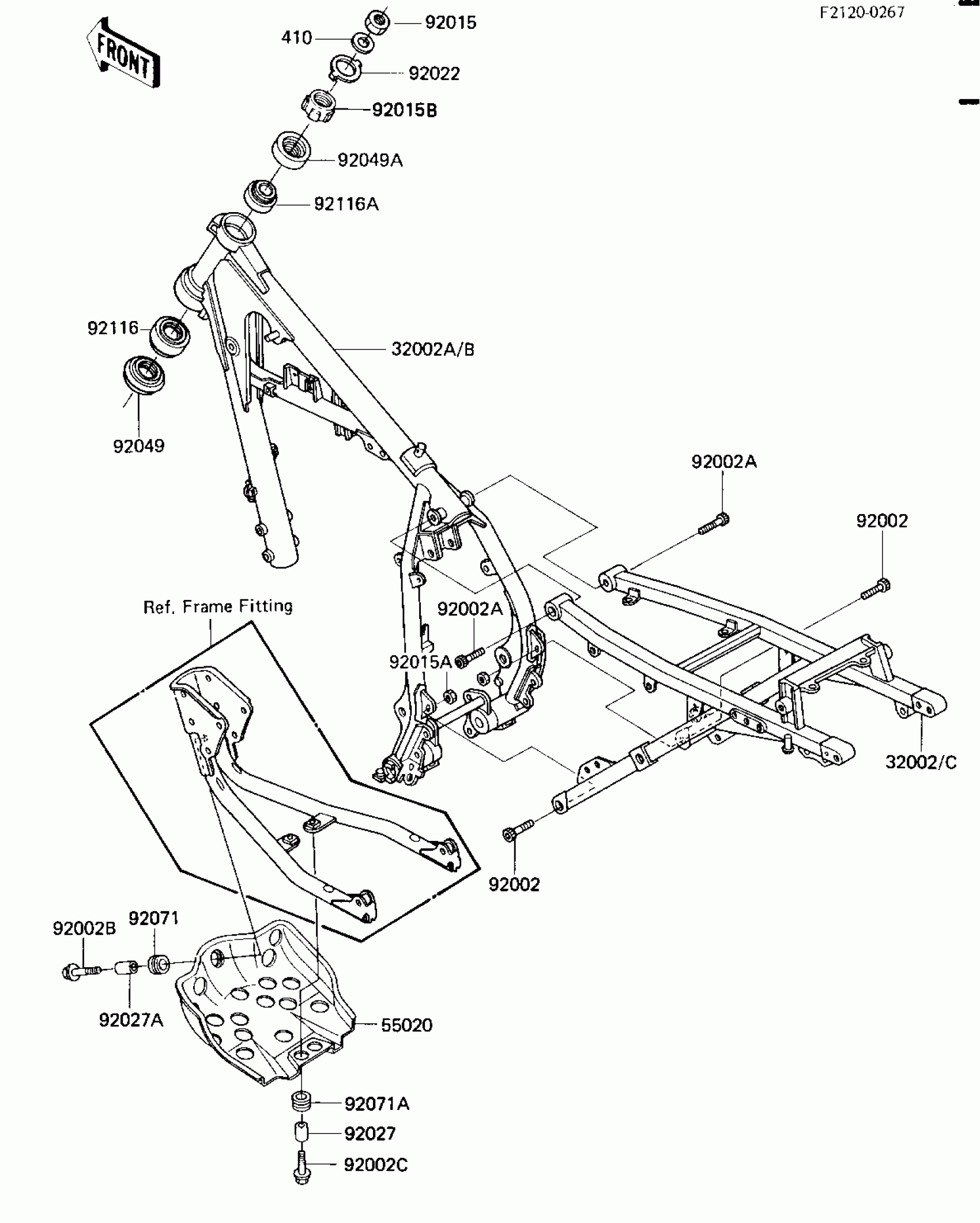 F2120-0267

FRONT

92015
410
92022
92015B
92049A
92116A
92116
32002A/B
92049
92002A
92002
Ref. Frame Fitting
92002A
92015A
32002/C
92002
92002B
92071
92027A
55020
92071A
92027
92002C