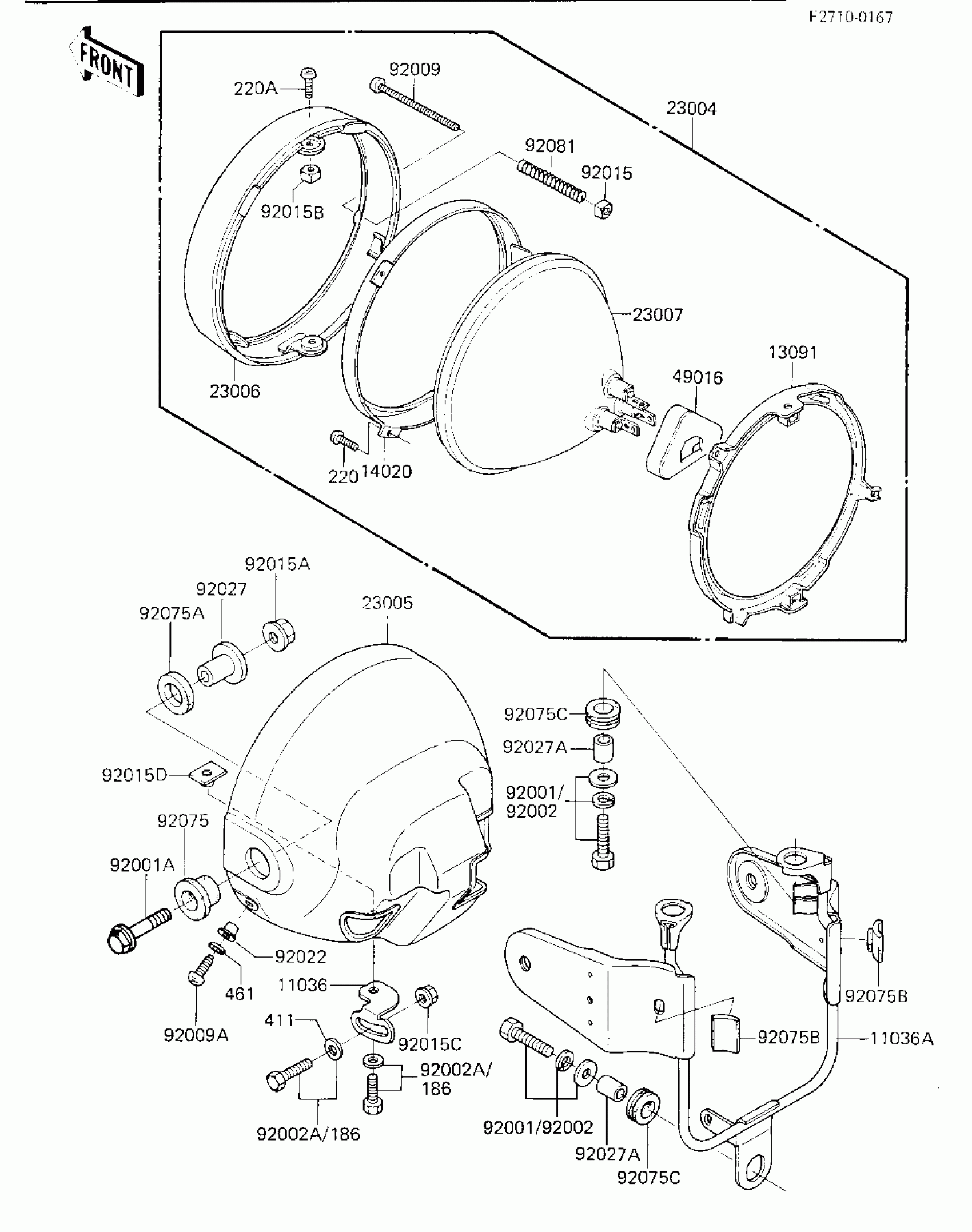 F2710-0167

FRONT

220A
92009
23004
92081
92015
92015B
23007
13091
49016
23006
220
14020

92015A
92027
92075A
23005
92075C
92027A
92001/
92002
92015D
92075
92001A
92022
461
11036
92009A
411
92015C
92002A/
186
92002A/186
92075B
92075B
11036A
92001/92002
92027A
92075C