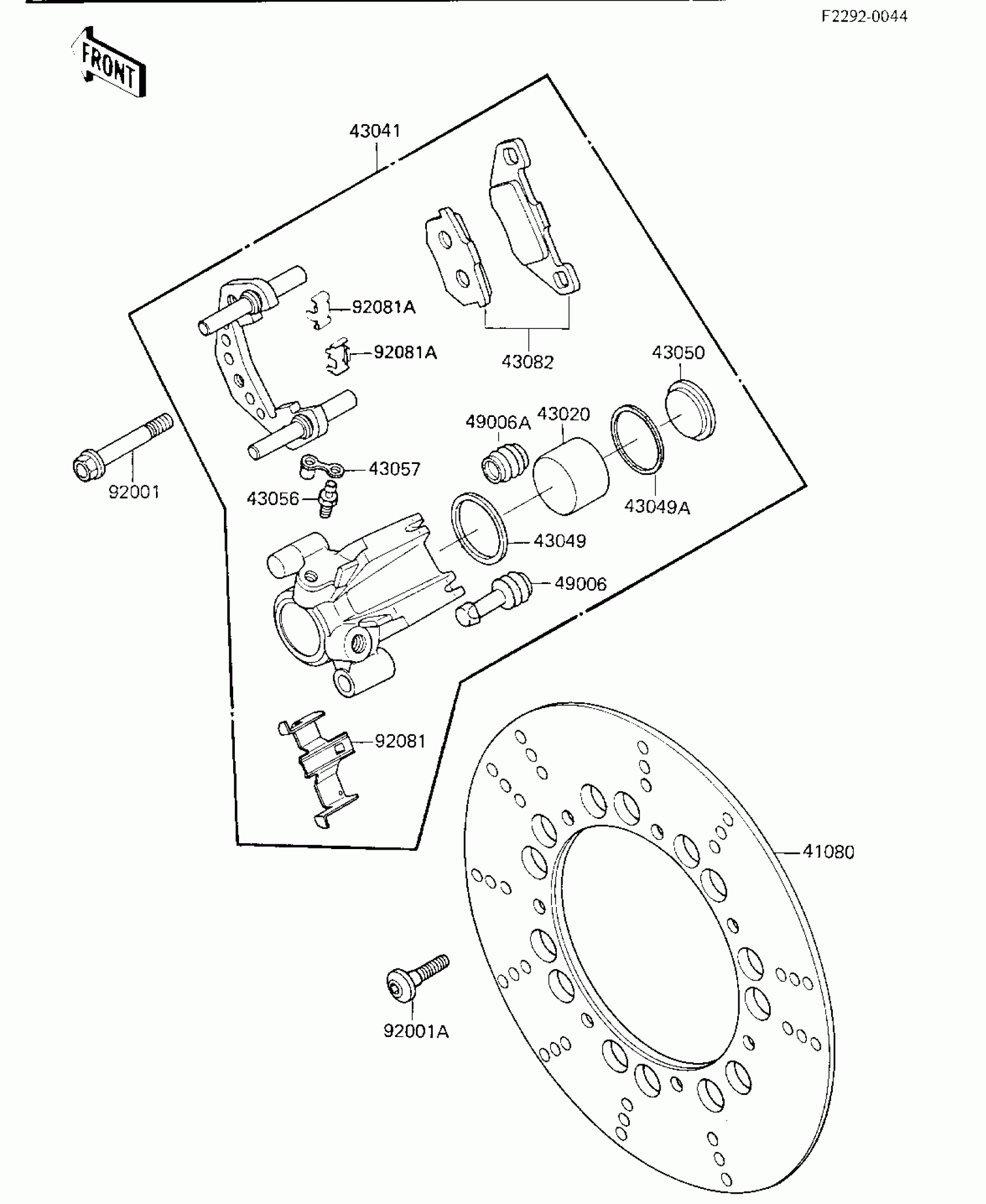 F2292-0044

FRONT

43041

92081A

92081A

43082

43050

49006A

43020

92001

43057

43056

43049A

43049

49006

92081

41080

92001A