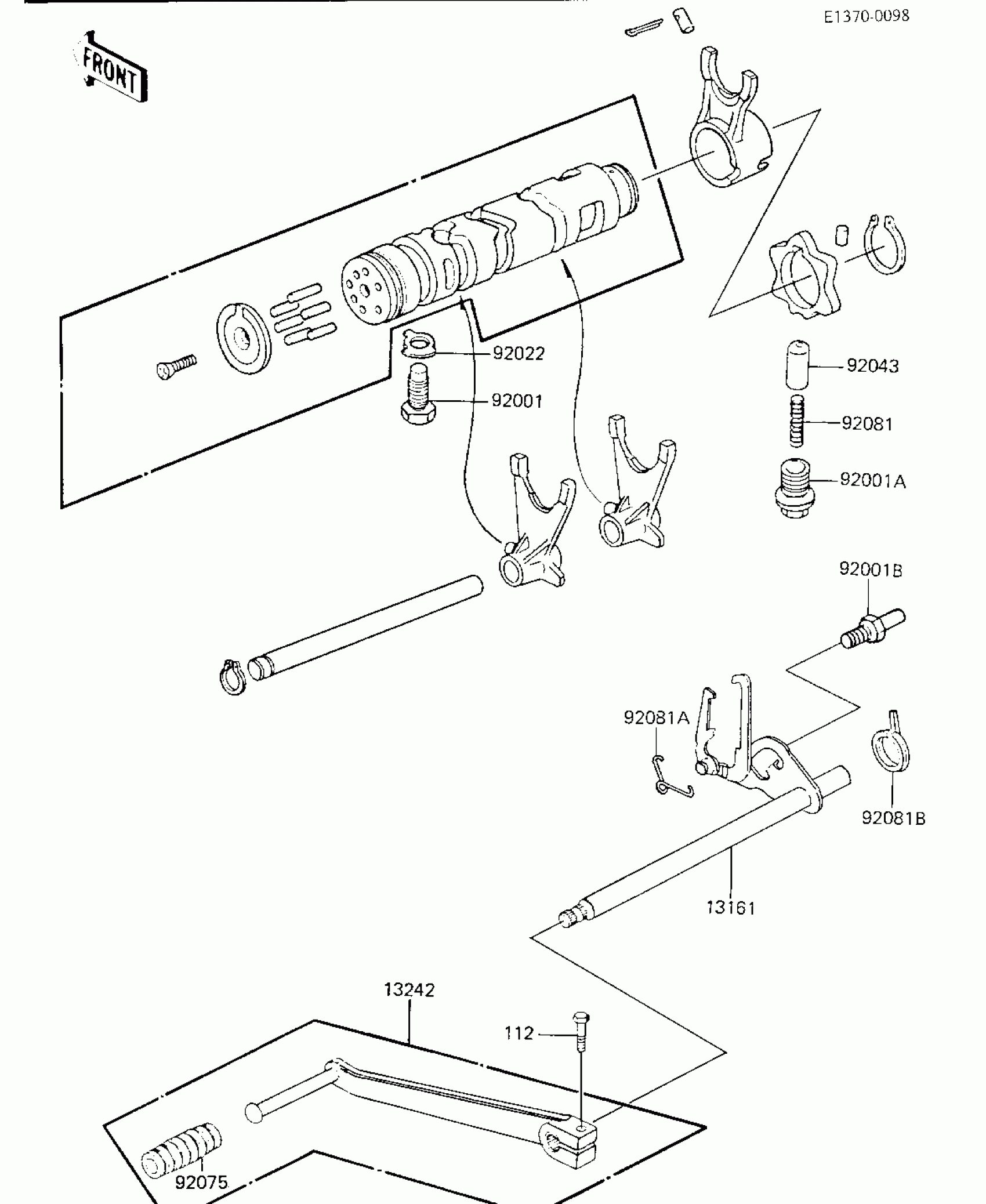 E1370-0098

FRONT

92022

92001

92043

92081

92001A

92001B

92081A

92081B

13161

13242

112

92075