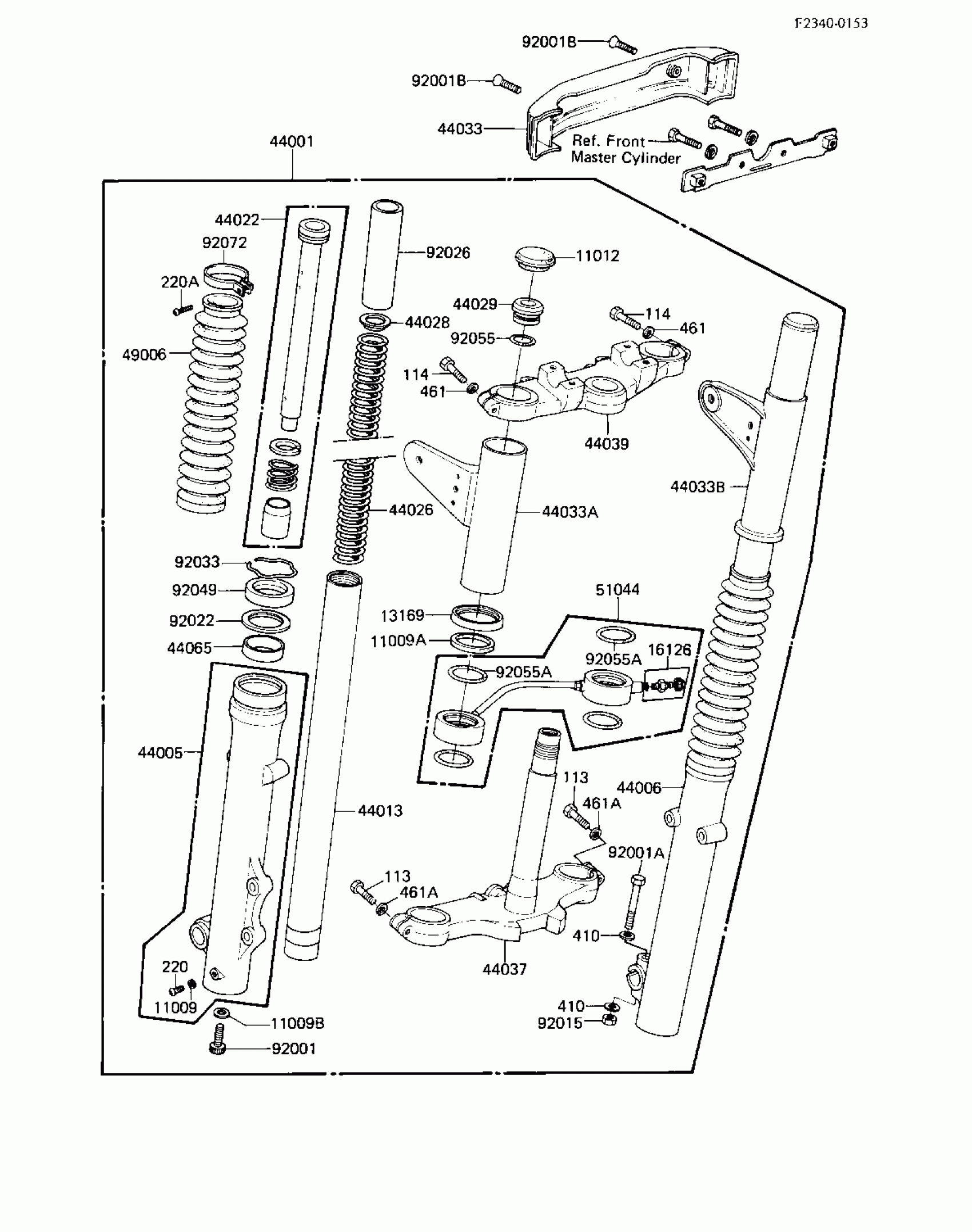 F2340-0153

92001B
92001B
44033
Ref. Front
Master Cylinder

44001
44022
92072
220A
49006
92026
11012
44029
44028
92055
114
461
114
461
44039
44033B
44026
44033A
92033
92049
92022
44065
13169
11009A
51044
92055A
16126
92055A
44005
44013
113
461A
44006
92001A
113
461A
410
44037
220
11009
11009B
92001
410
92015