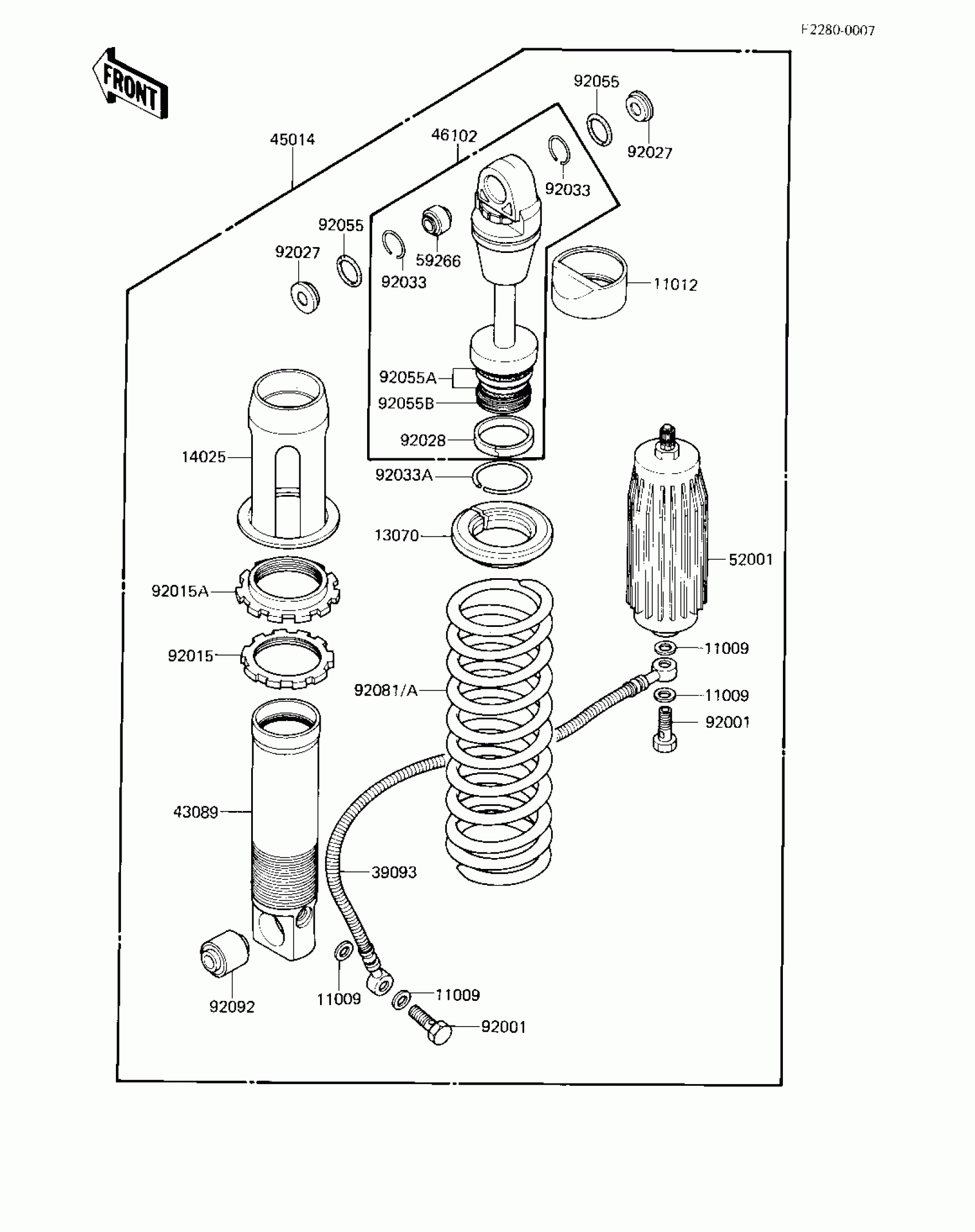 F2280-0007

FRONT

92055
92027
45014
46102
92033
92055
92027
59266
92033
11012
92055A
92055B
92028
14025
92033A
13070
52001
92015A
92015
11009
92081/A
11009
92001
43089
39093
92092
11009
11009
92001