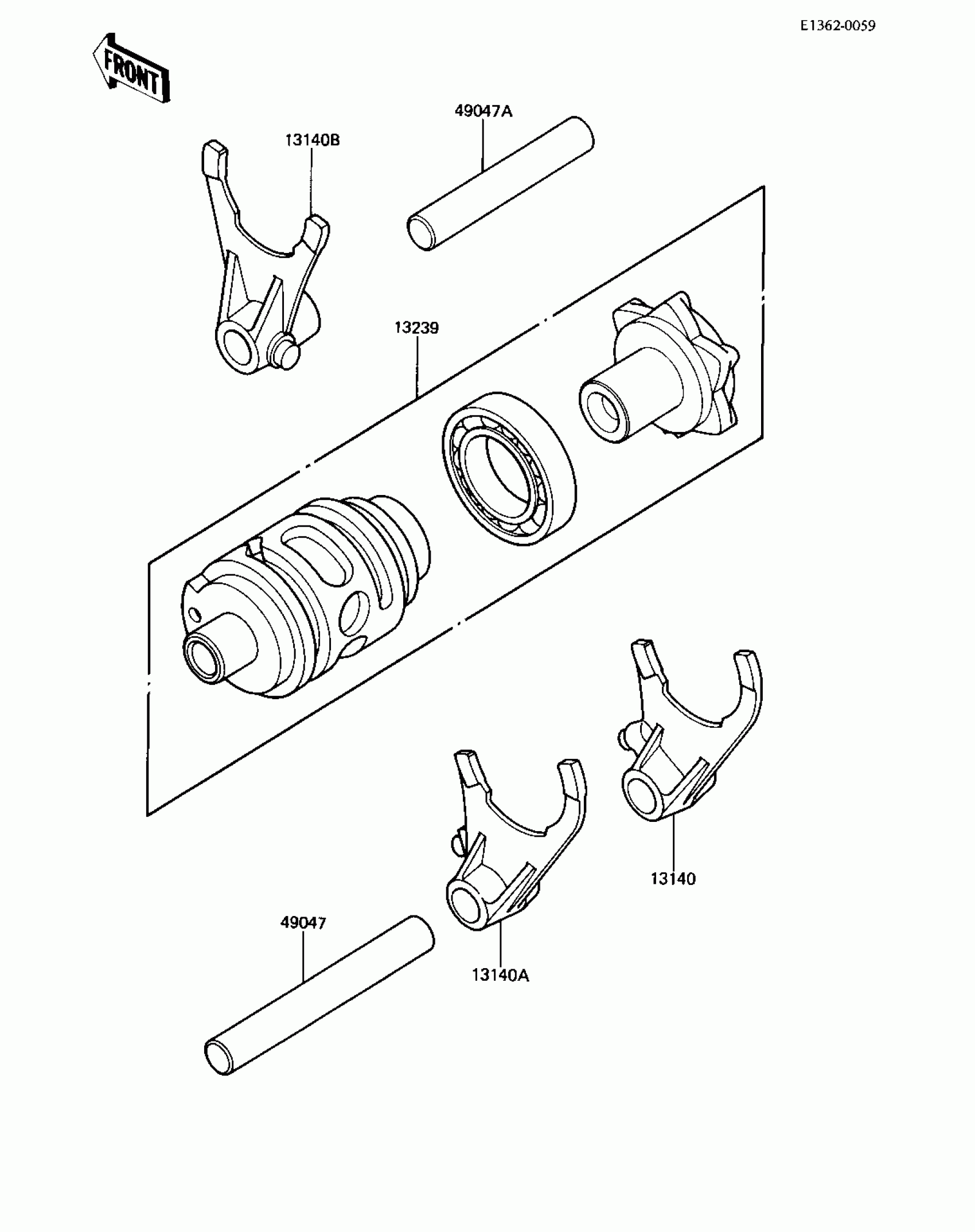 E1362-0059

FRONT

49047A

13140B

13239

13140

49047

13140A