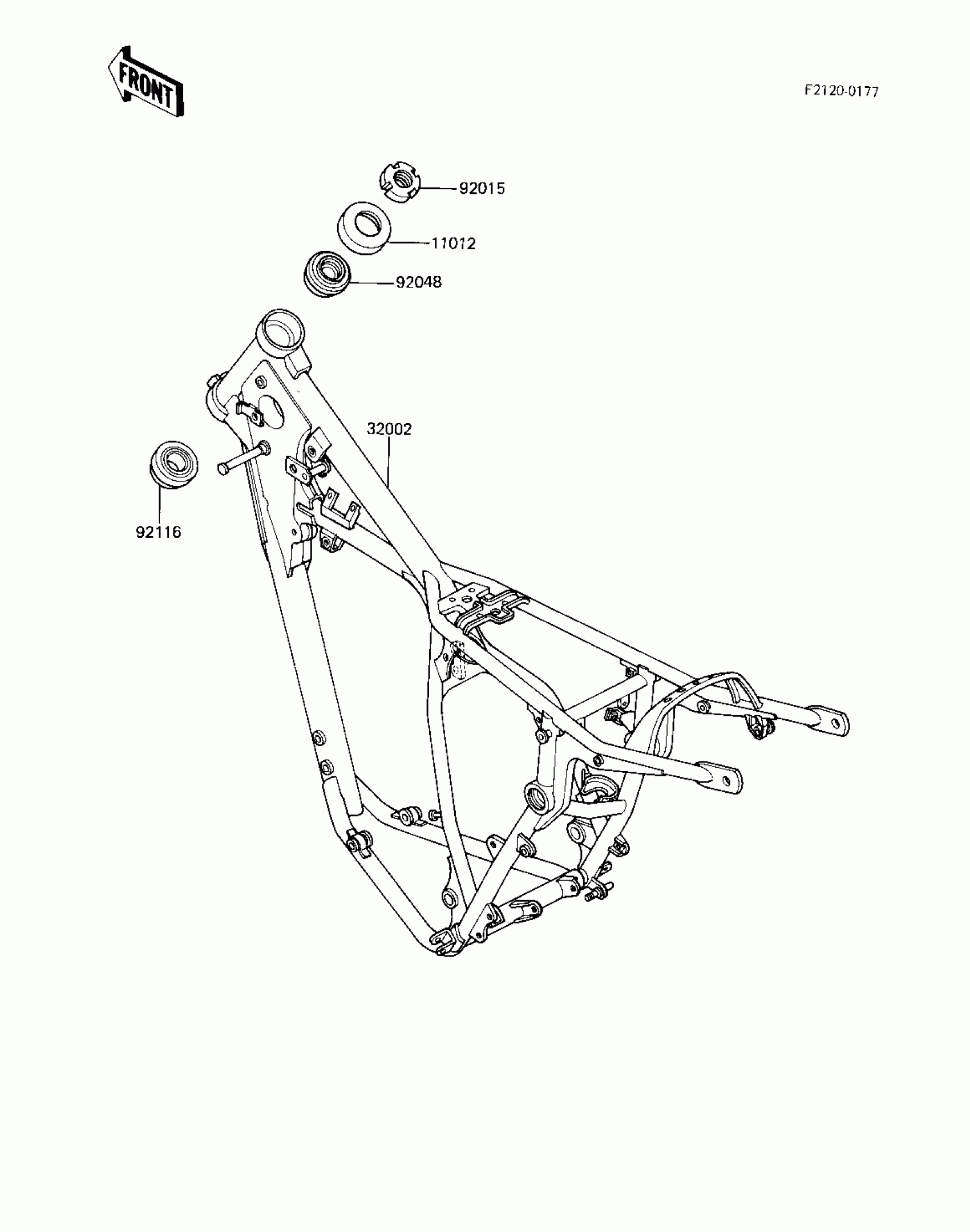 FRONT

F2120-0177

92015

11012

92048

32002

92116