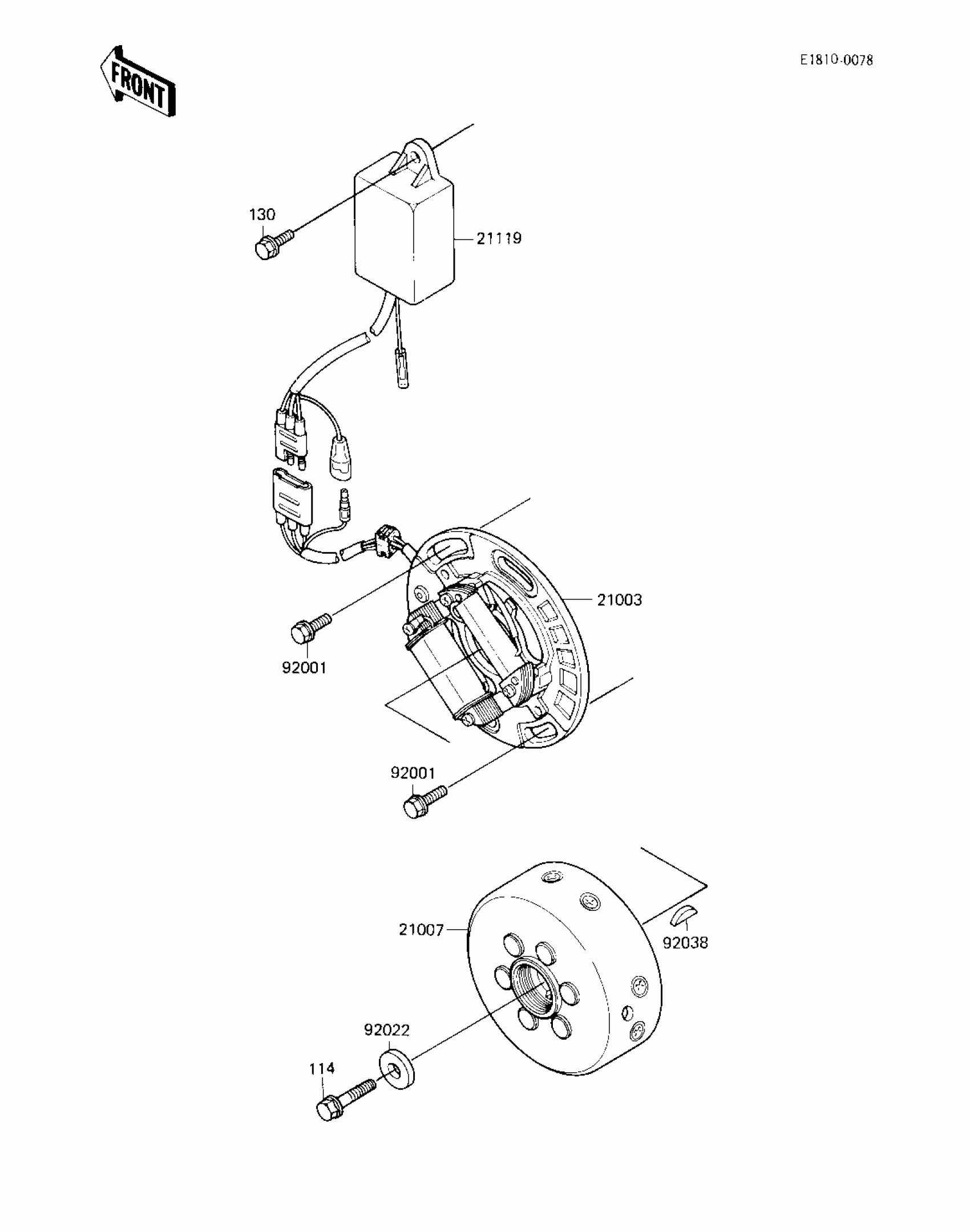 FRONT

E1810-0078

130

21119

21003

92001

92001

21007

92038

92022

114