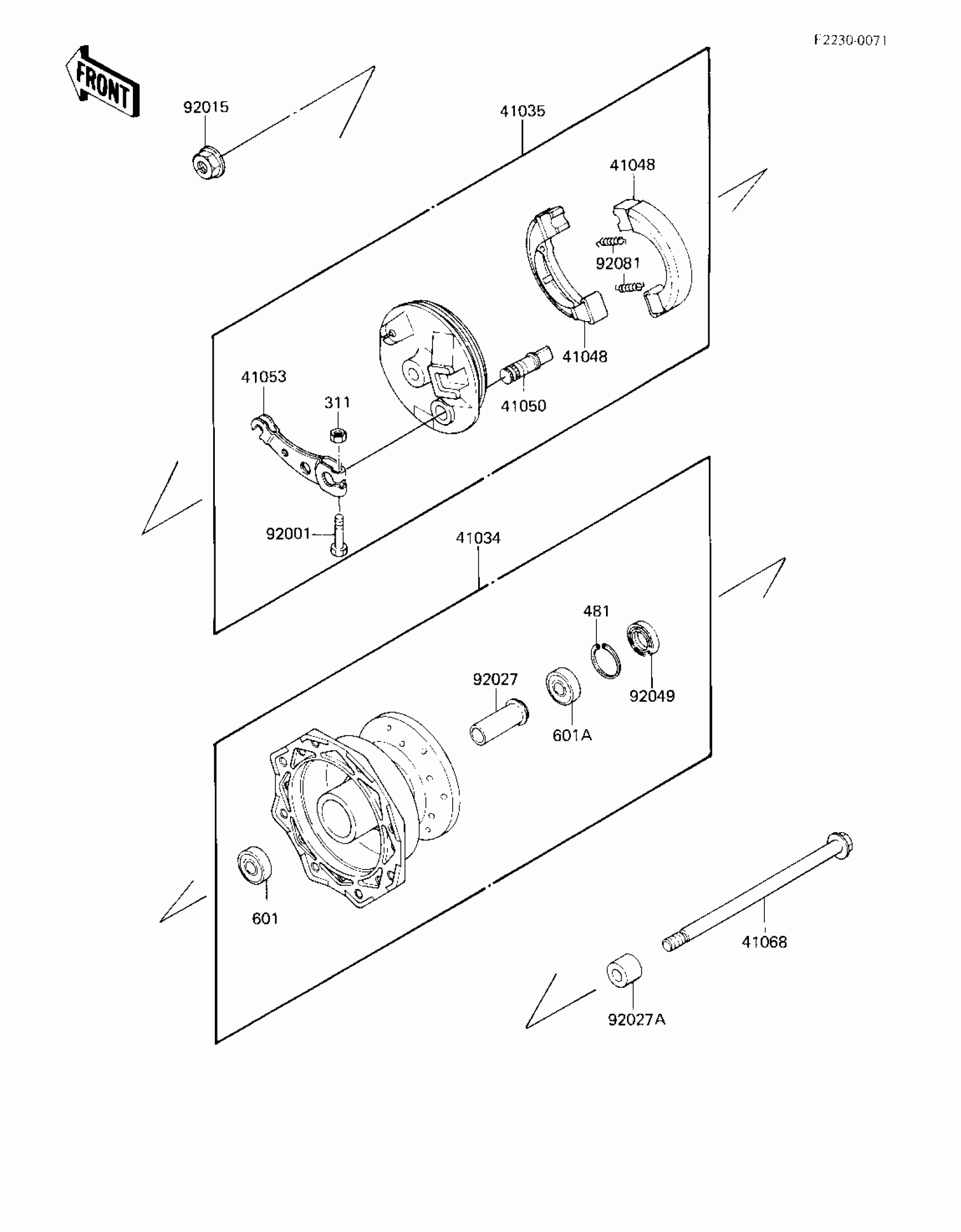 F2230-0071

FRONT

92015

41035

41048

92081

41048

41053

311

41050

92001

41034

481

92027

92049

601A

601

41068

92027A