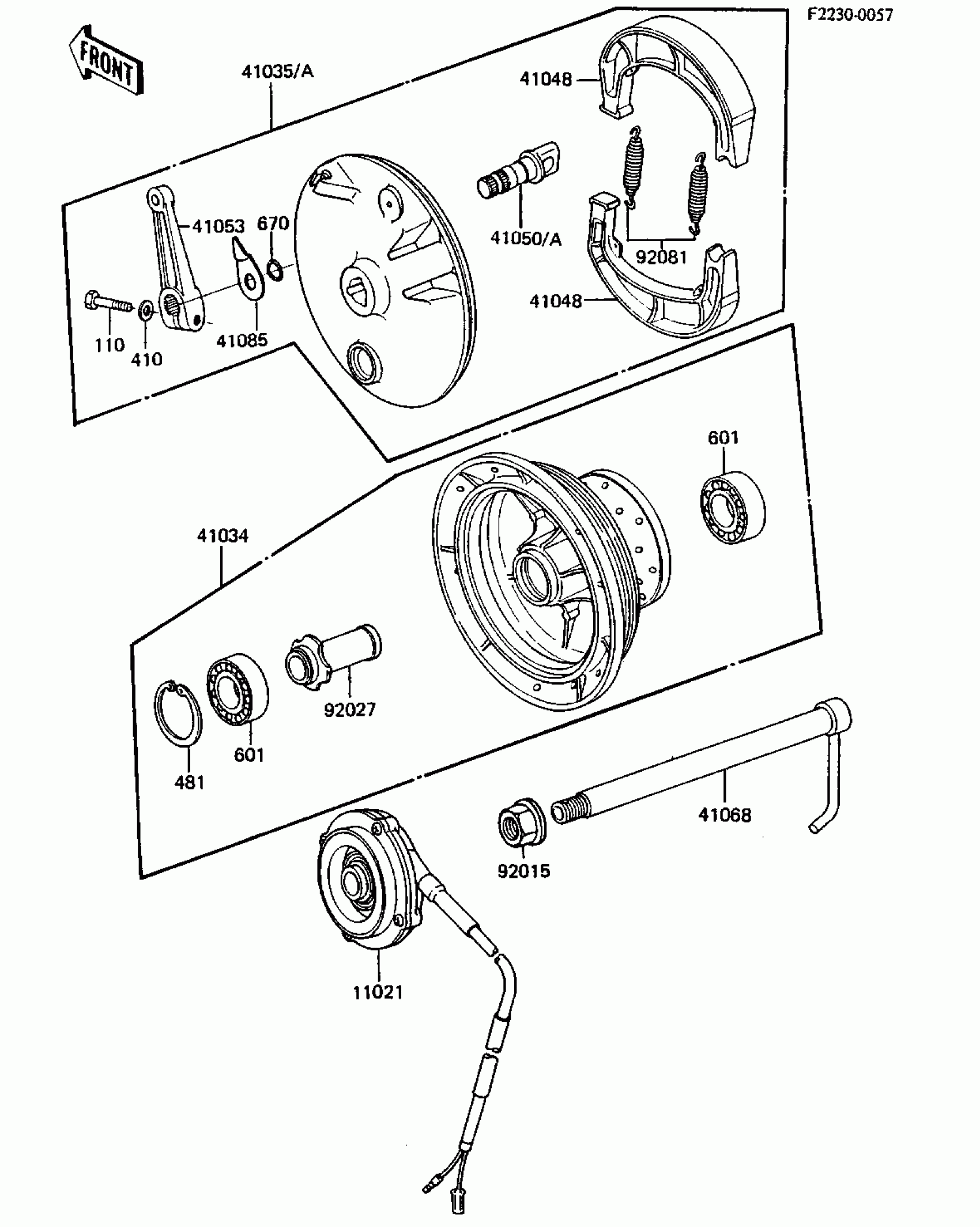 F2230-0057

FRONT

41035/A

41048

41053

670

41050/A

92081

41048

110

410

41085

601

41034

92027

601

481

41068

92015

11021