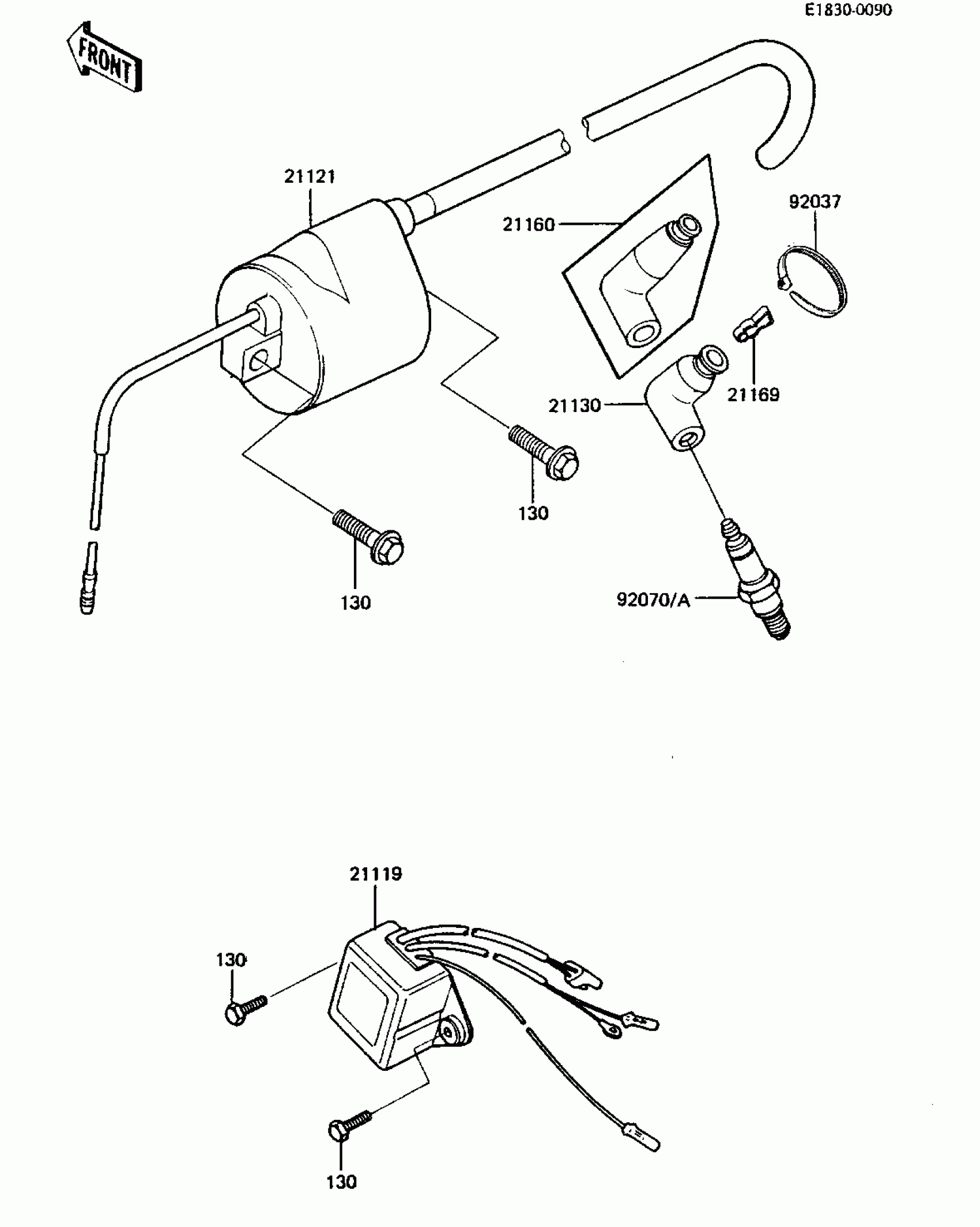 E1830-0090

FRONT

21121

21160

92037

21169

21130

130

130

92070/A

21119

130

130