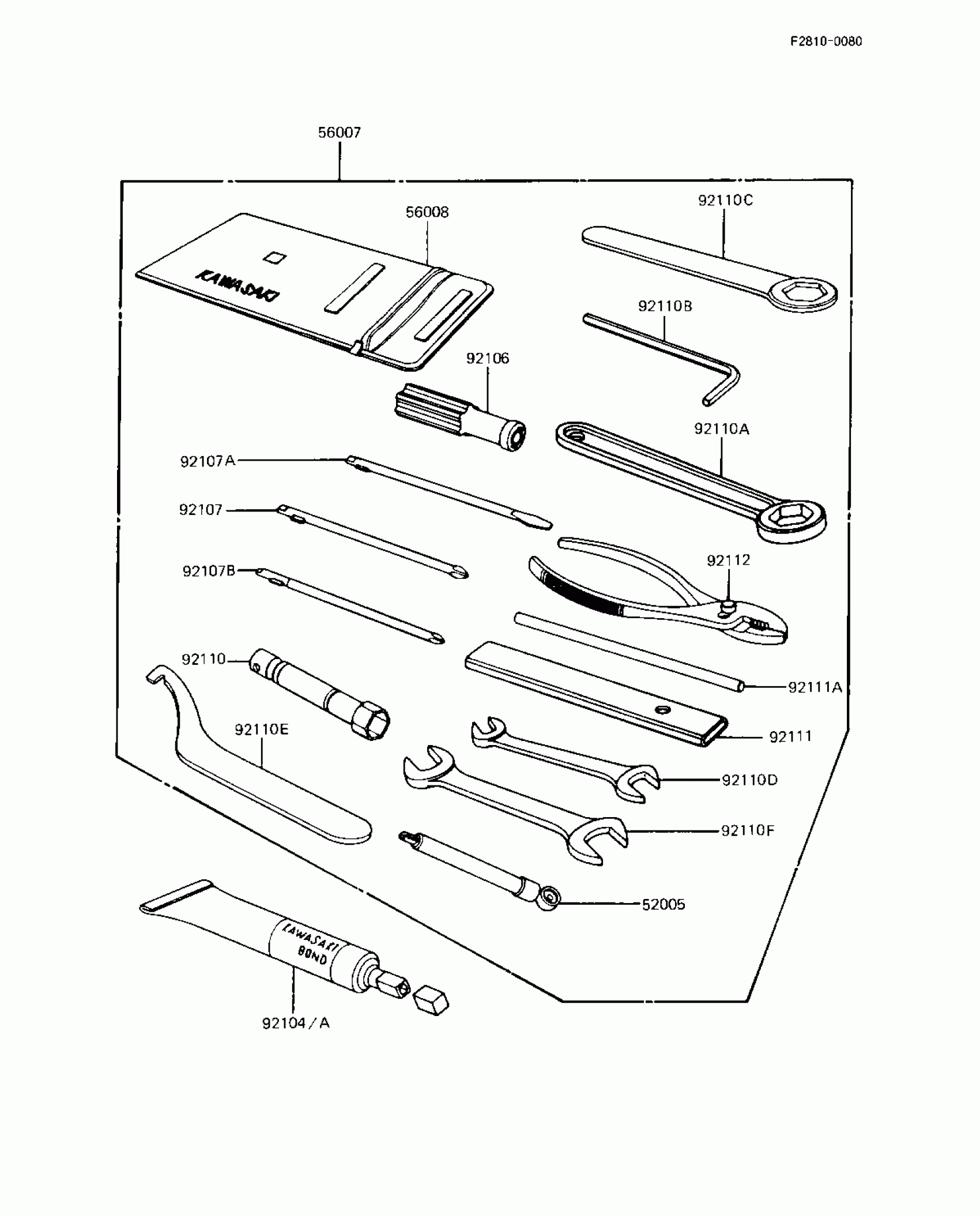 F2810-0080

56007

56008

KAWASAKI

92110C

92110B

92106

92110A

92107A

92107

92112

92107B

92110

92111A

92110E

92111

92110D

92110F

52005

KAWASAKI BOND

92104/A