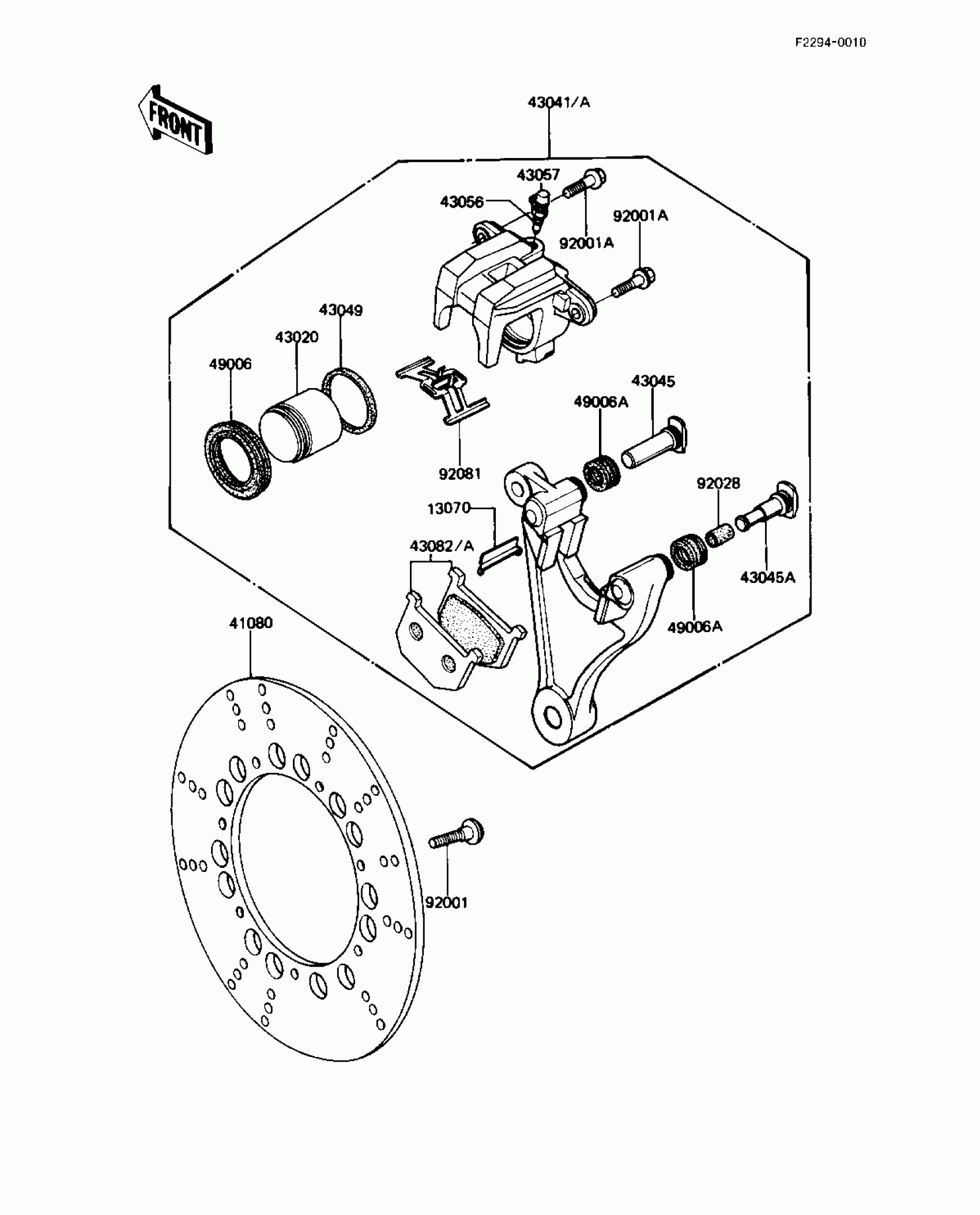 F2294-0010

FRONT

43041/A

43057

43056

92001A

92001A

43049

43020

49006

43045

49006A

92081

92028

13070

43082/A

43045A

49006A

41080

92001