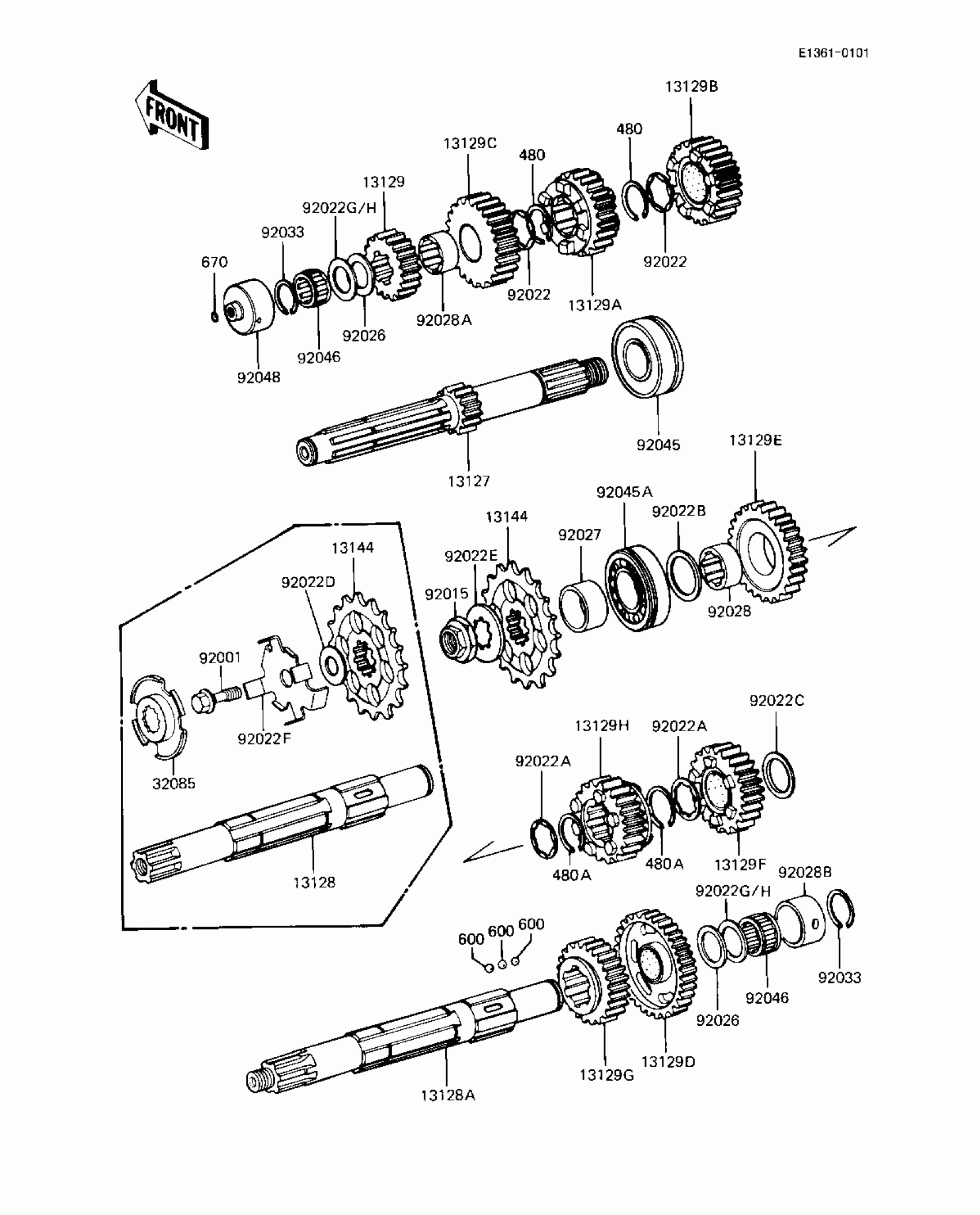 E1361-0101

FRONT

13129B
480
13129C
480
13129
92022G/H
92033
670
92022
92022
13129A
92028A
92026
92046
92048
92045
13127
13129E
92045A
92022B
13144
92027
92022E
92015
92028
13144
92022D
92001
92022F
32085
13128
92022C
13129H
92022A
92022A
480A
480A
13129F
92028B
92022G/H
600
600
600
92033
92046
92026
13129D
13129G
13128A