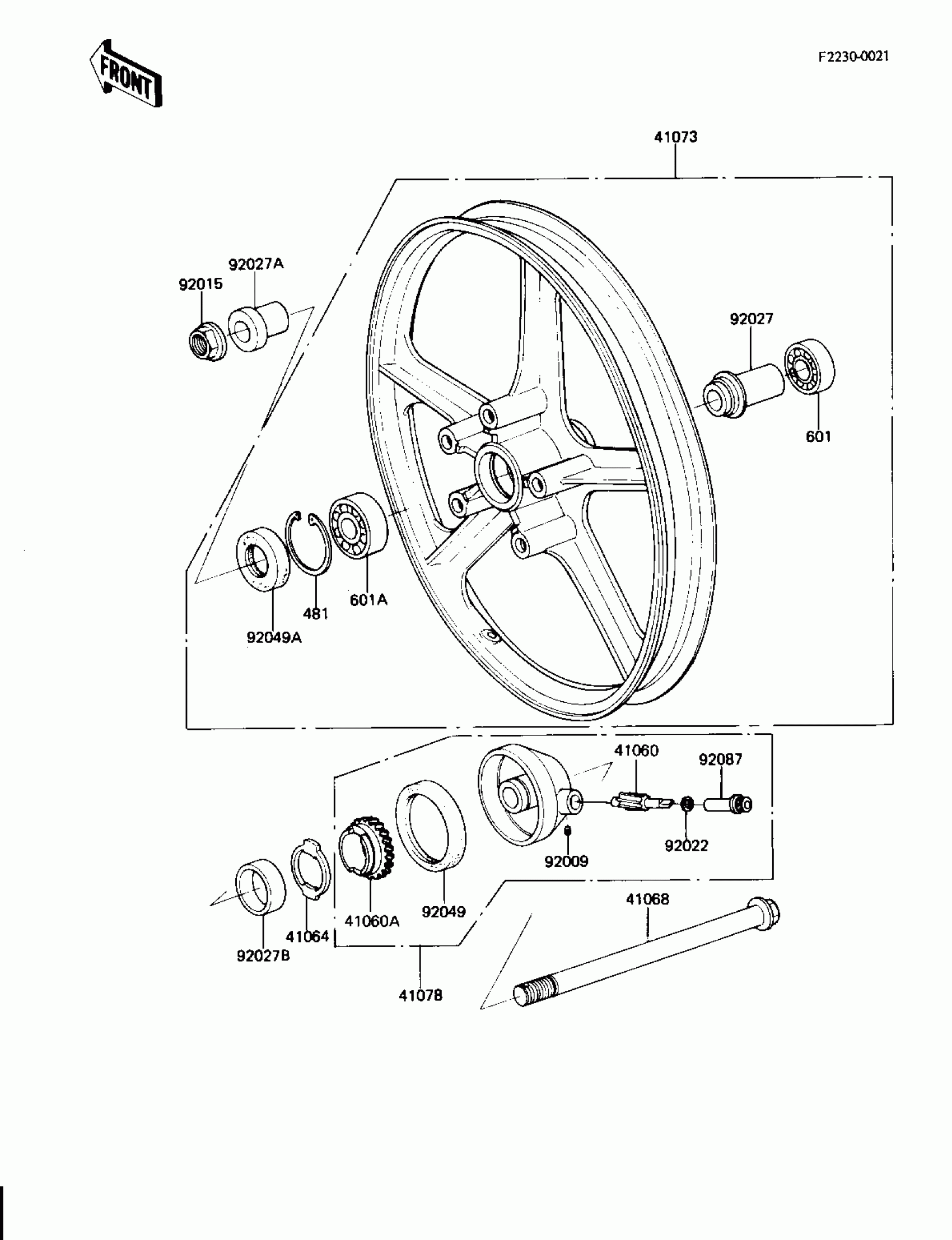 FRONT

F2230-0021

41073

92027A

92015

92027

601

601A

481

92049A

41060

92087

92022

92009

92049

41060A

41064

92027B

41078

41068