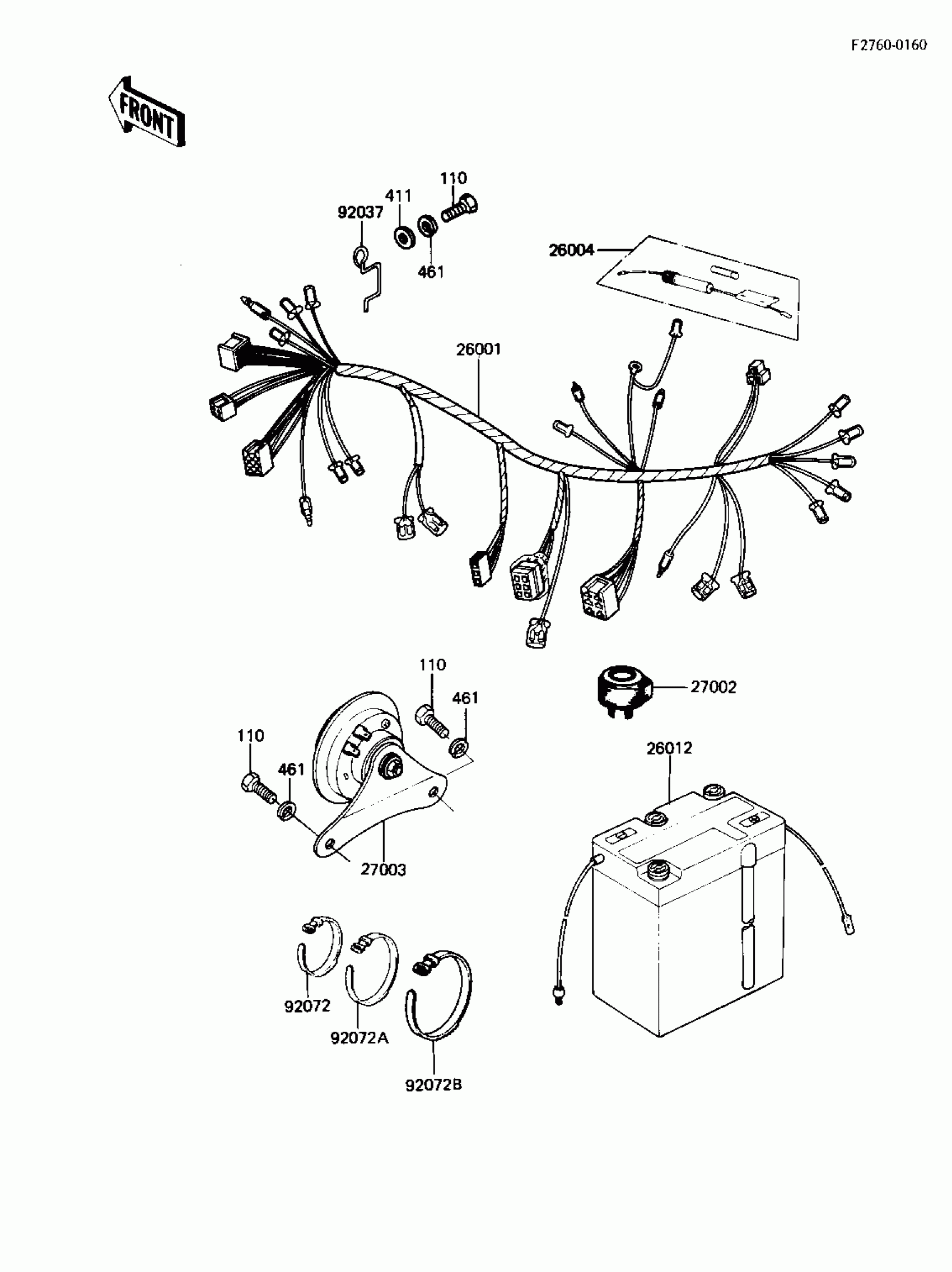 F2760-0160

FRONT

110
411
92037
461
26004
26001
110
461
27002
110
461
26012
27003
92072
92072A
92072B