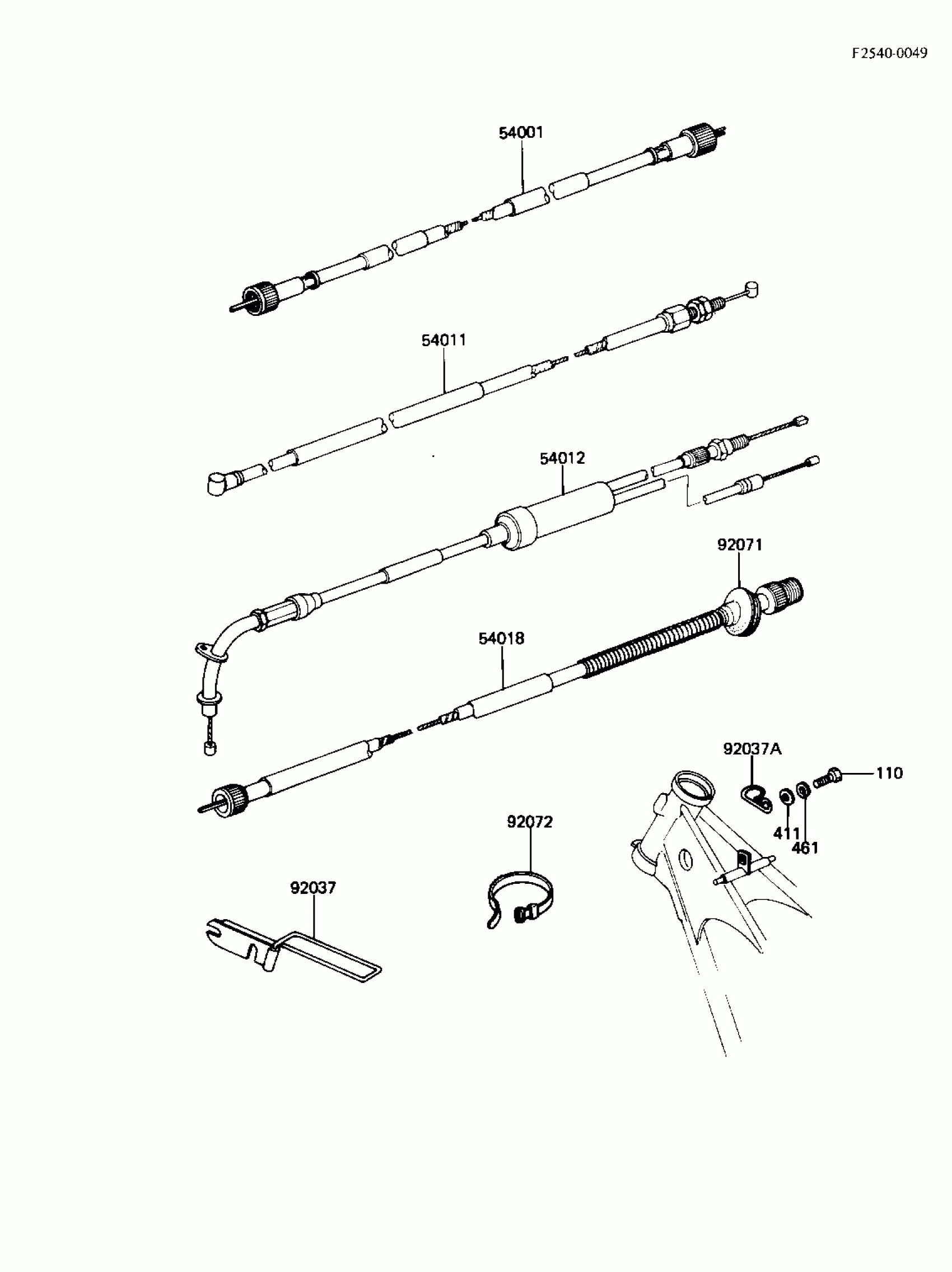 F2540-0049

54001

54011

54012

92071

54018

92037A

110

411

461

92072

92037