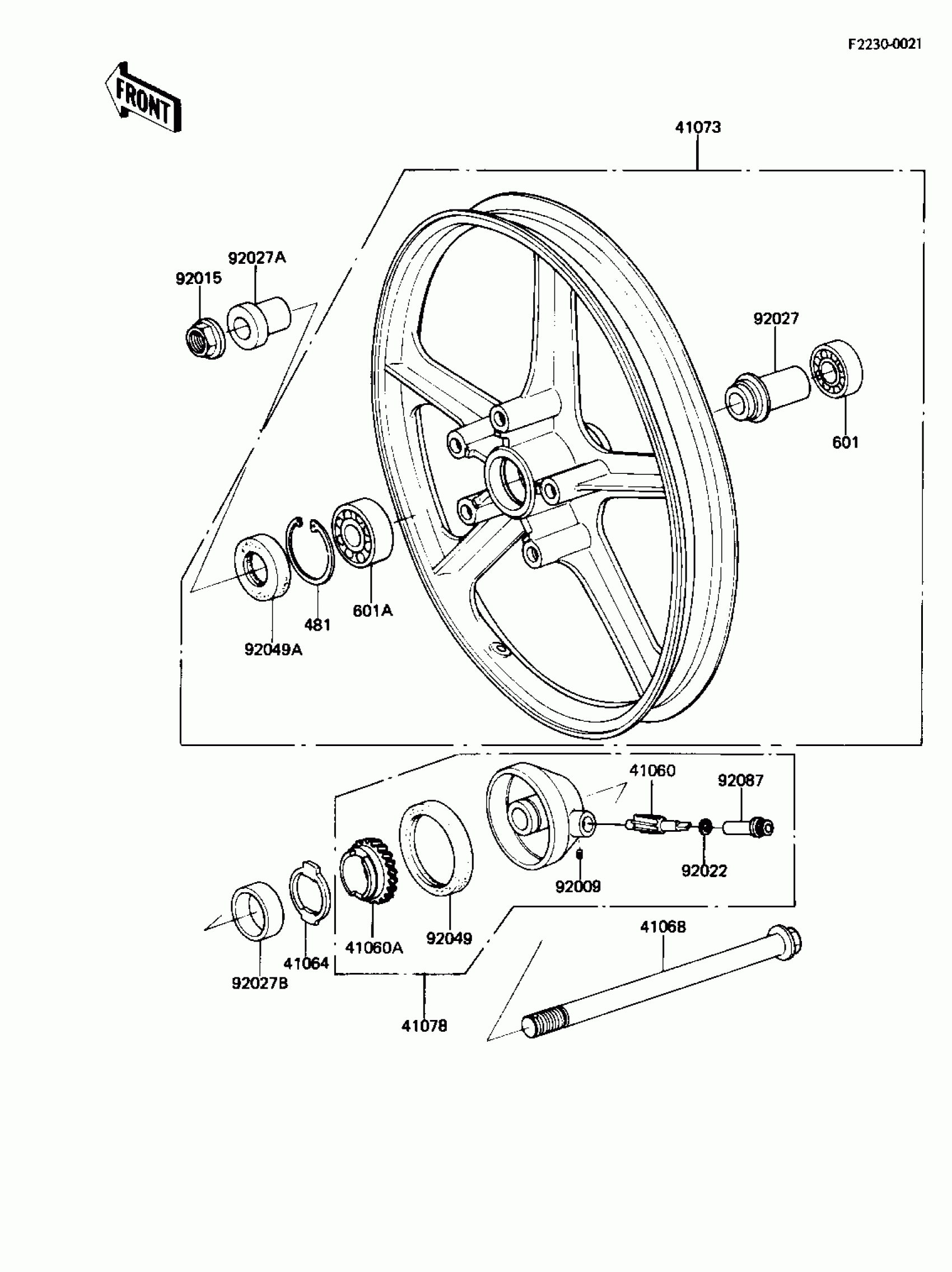 F2230-0021

FRONT

41073

92027A

92015

92027

601

601A

481

92049A

41060

92087

92022

92009

41068

92049

41060A

41064

92027B

41078