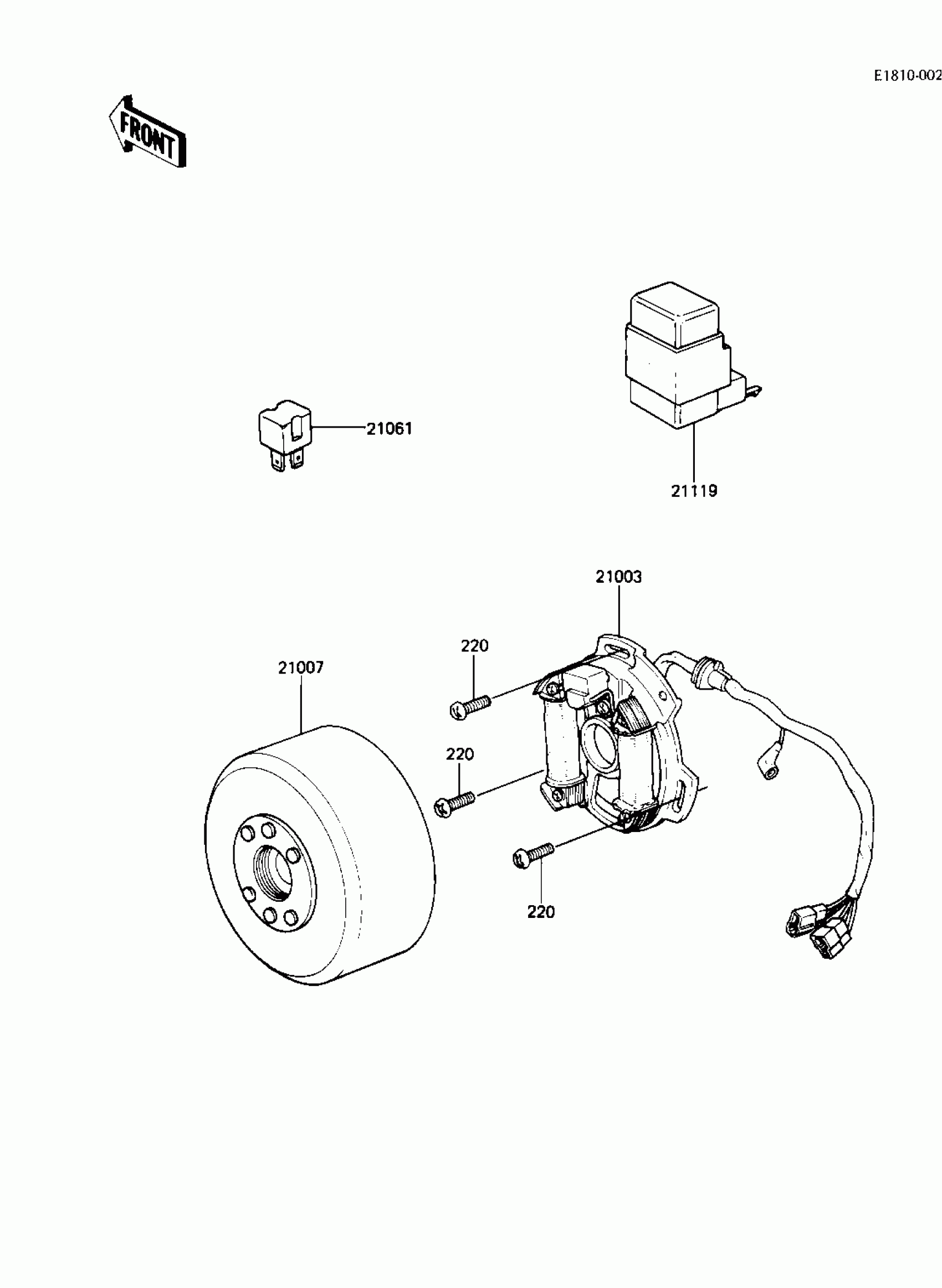 E1810-002

FRONT

21061

21119

21003

220

21007

220

220