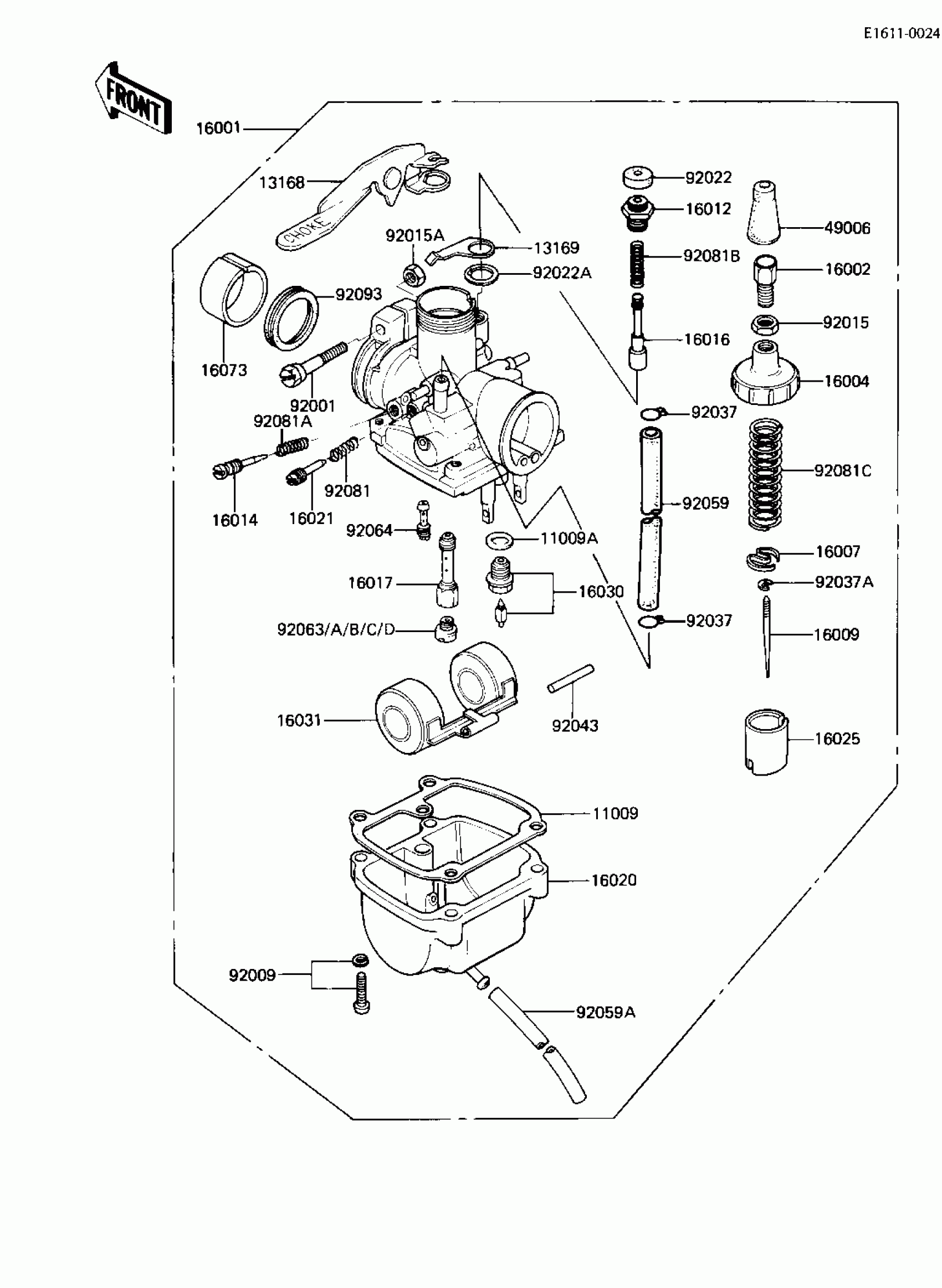 E1611-0024

FRONT

16001
13168
CHOKE
92015A
13169
92022A
92093
16073
92001
92081A
92081
16014
16021
92064
11009A
16017
16030
92063/A/B/C/D
16031
92043
92022
16012
92081B
16016
92037
92059
92037
49006
16002
92015
16004
92081C
16007
92037A
16009
16025
11009
16020
92009
92059A