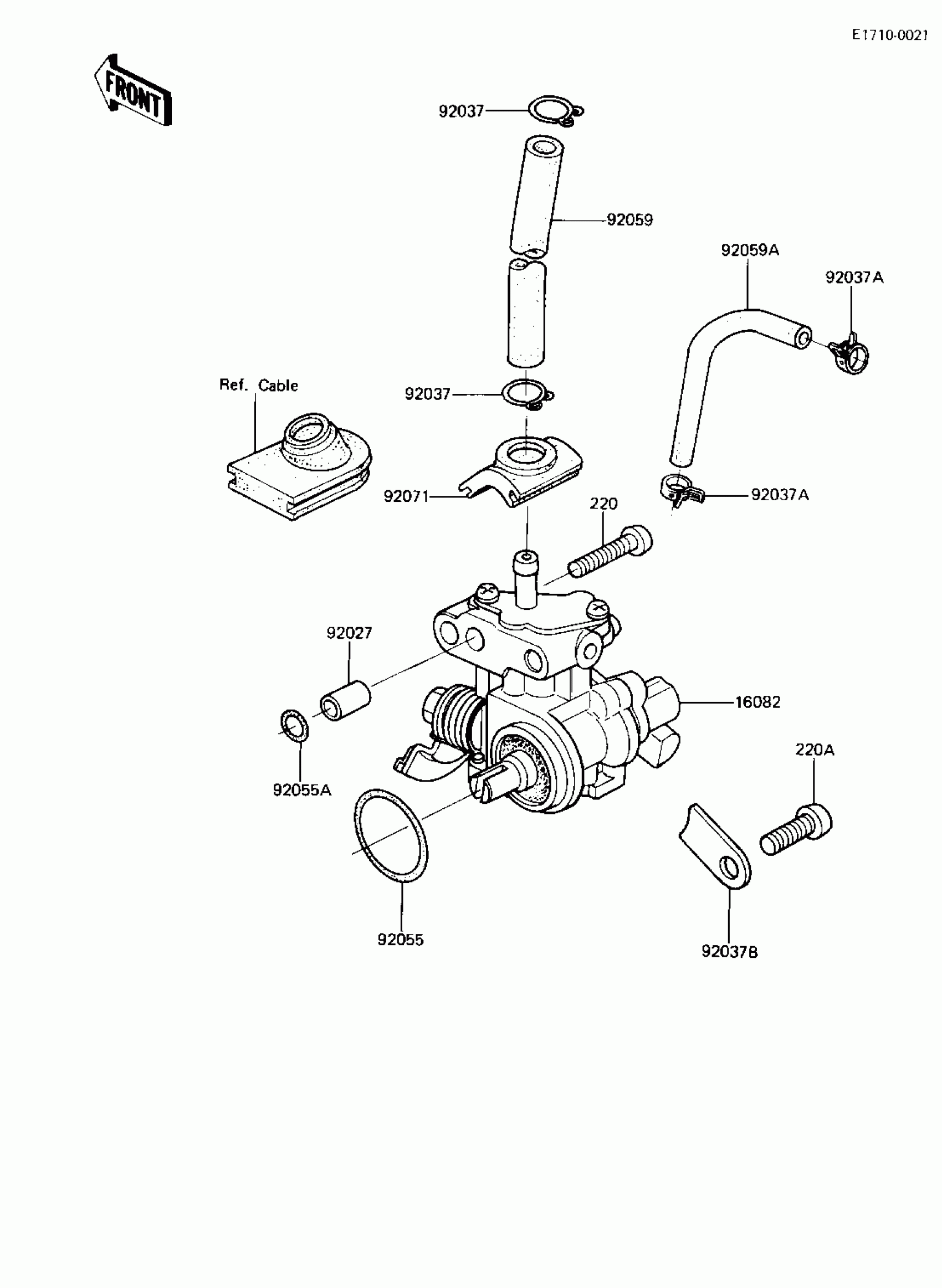 E1710-0021

FRONT

92037

92059

92059A

92037A

Ref. Cable

92037

92071

92037A

220

92027

16082

92055A

220A

92055

92037B