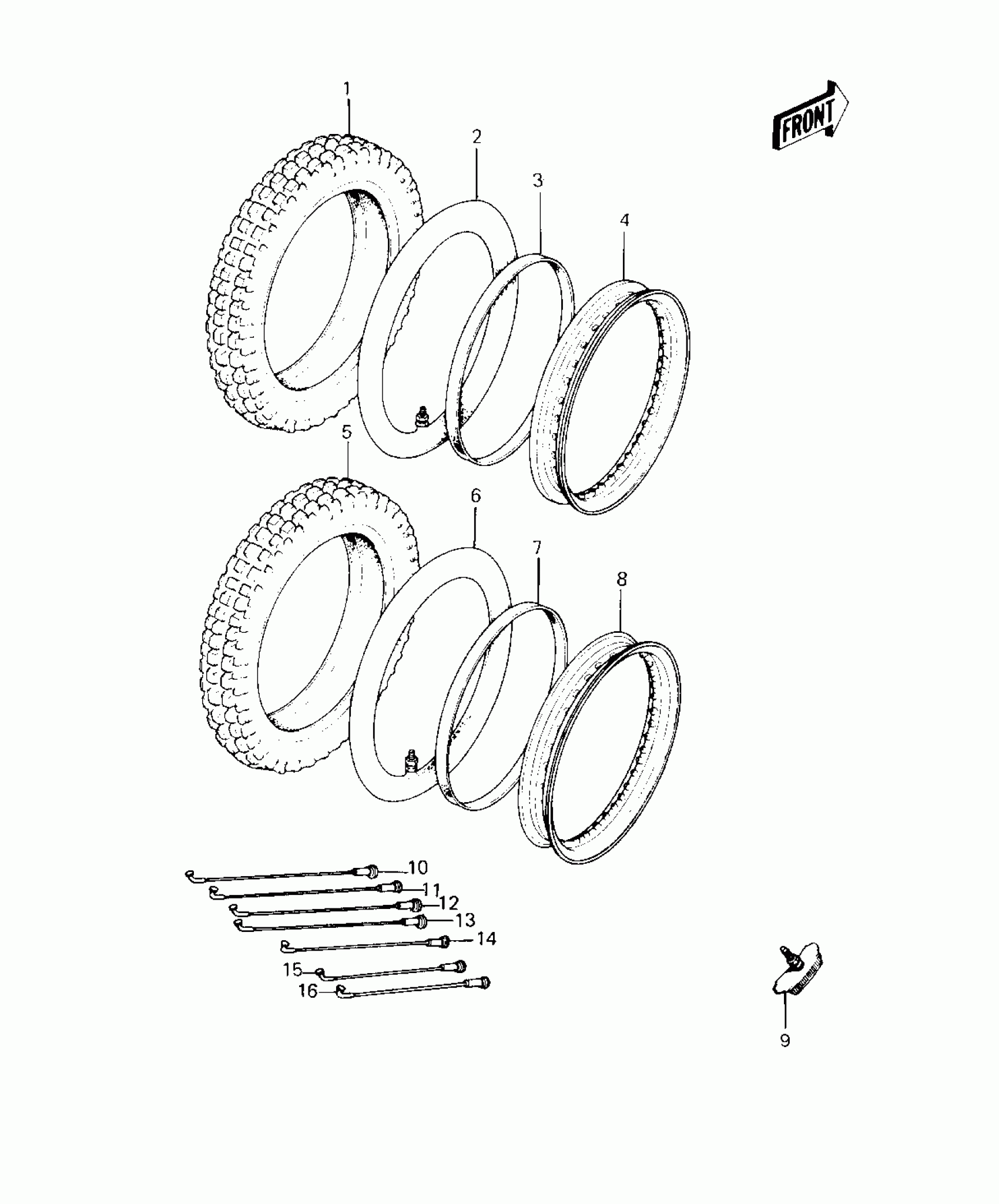 FRONT

1
2
3
4
5
6
7
8
10
11
12
13
14
15
16
9