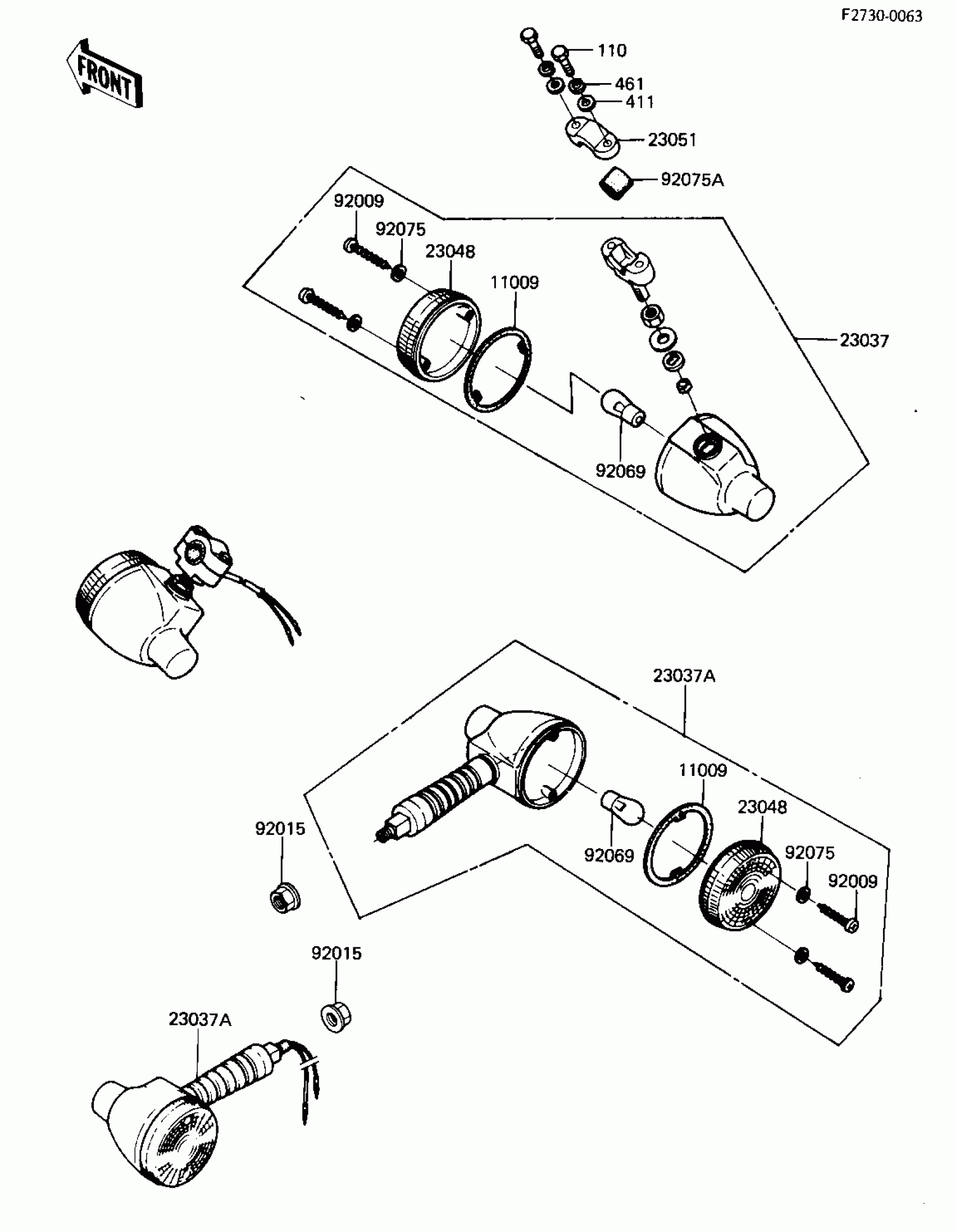 F2730-0063

FRONT

110
461
411
23051
92075A
92009
92075
23048
11009
23037
92069

23037A
11009
23048
92015
92069
92075
92009
92015
23037A