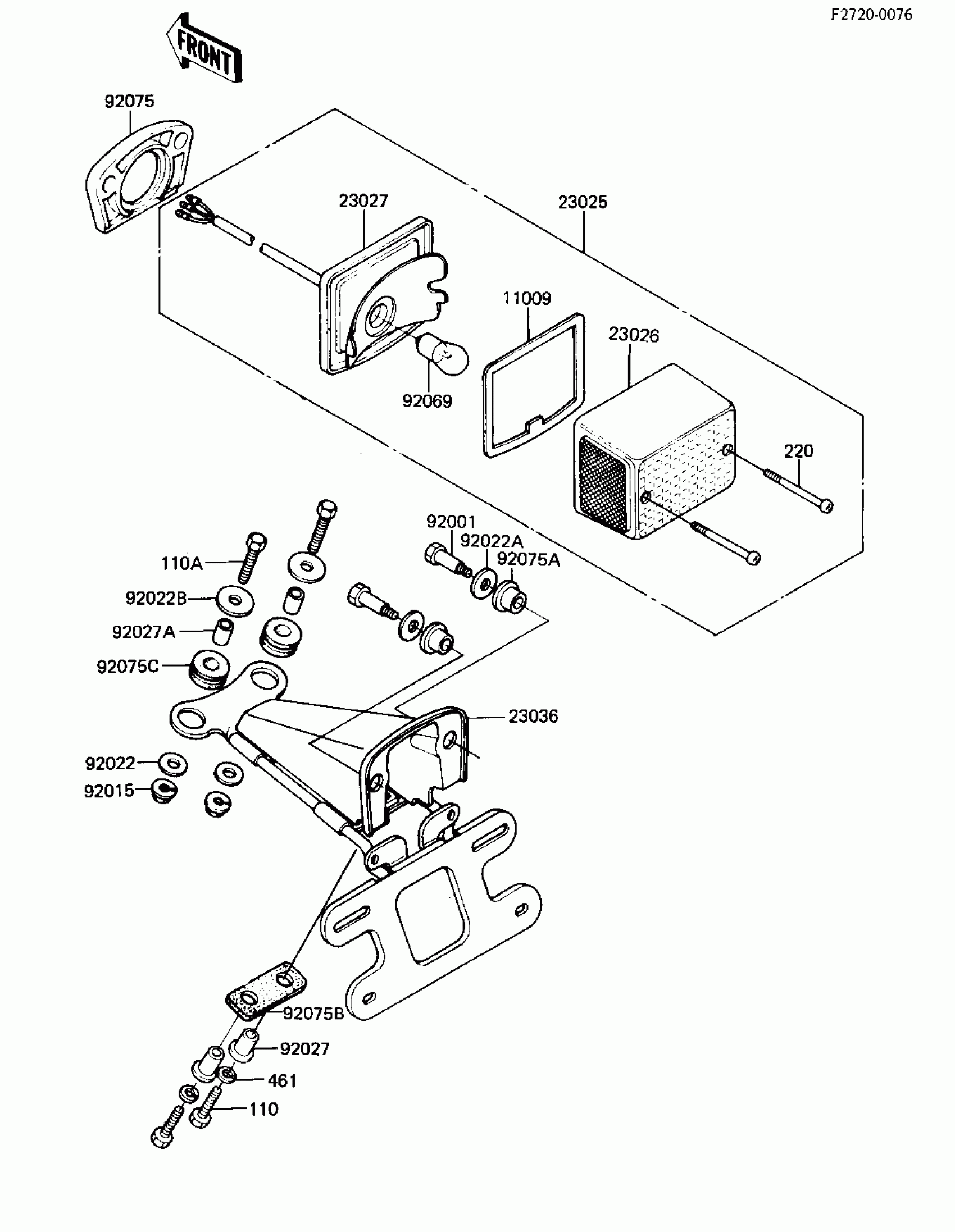 F2720-0076

FRONT

92075

23027

23025

11009

23026

92069

220

92001

92022A

92075A

110A

92022B

92027A

92075C

23036

92022

92015

92075B

92027

461

110