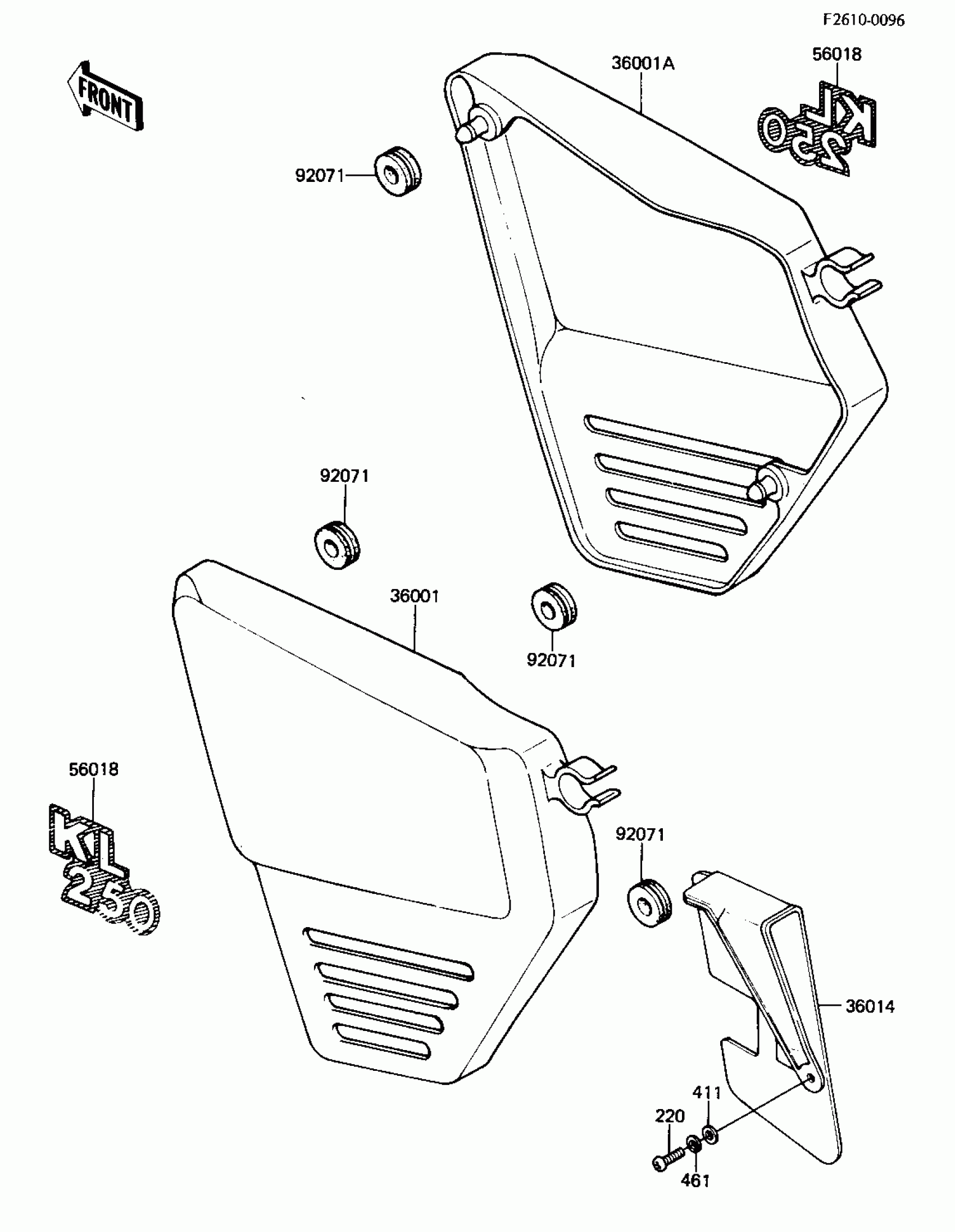 F2610-0096

FRONT

36001A

56018

KL 250

92071

92071

36001

92071

56018

KL 250

92071

36014

411

220

461