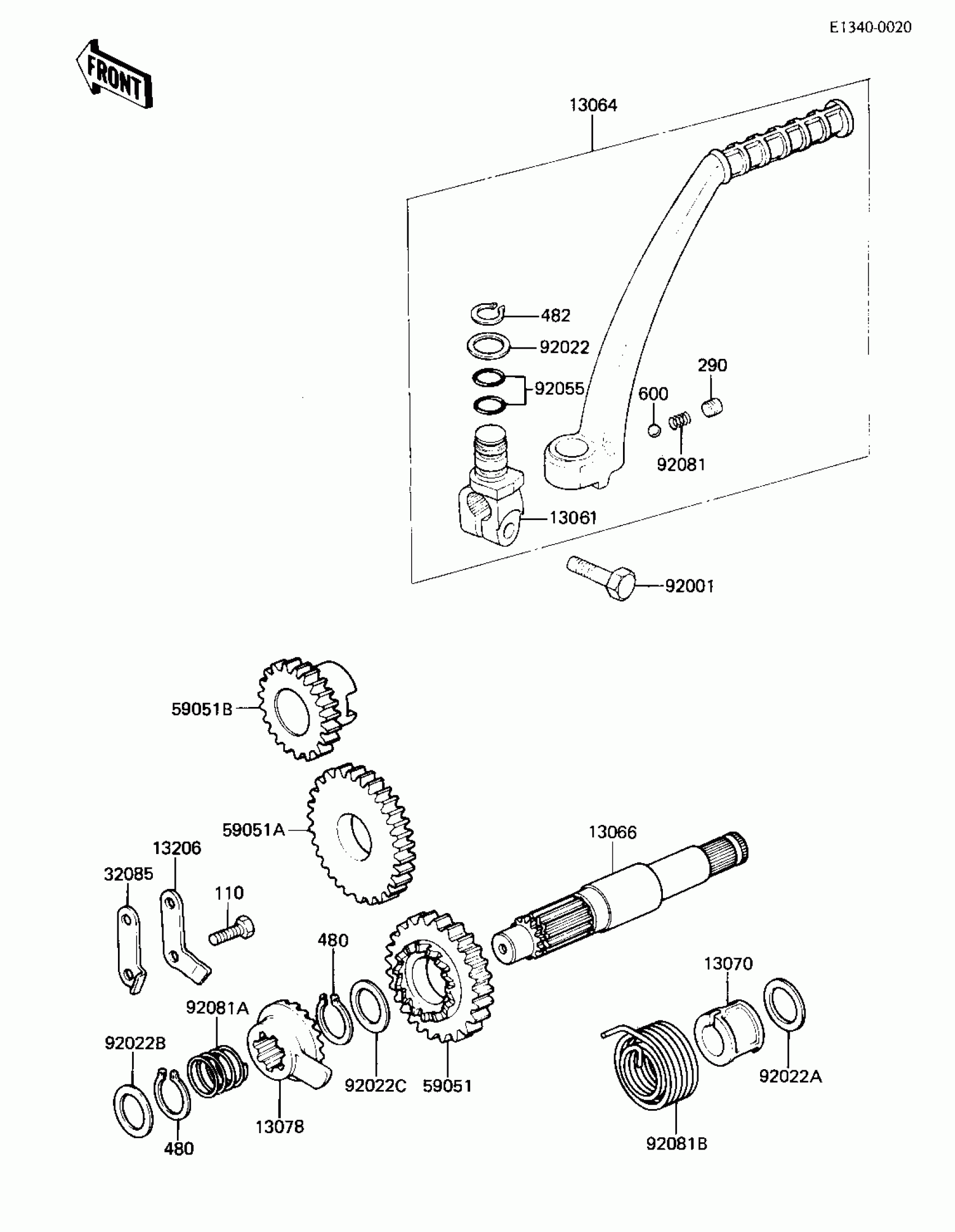 E1340-0020

FRONT

13064

482

92022

92055

290

600

92081

13061

92001

59051B

59051A

13066

13206

32085

110

480

13070

92081A

92022B

92022C

59051

92022A

13078

480

92081B