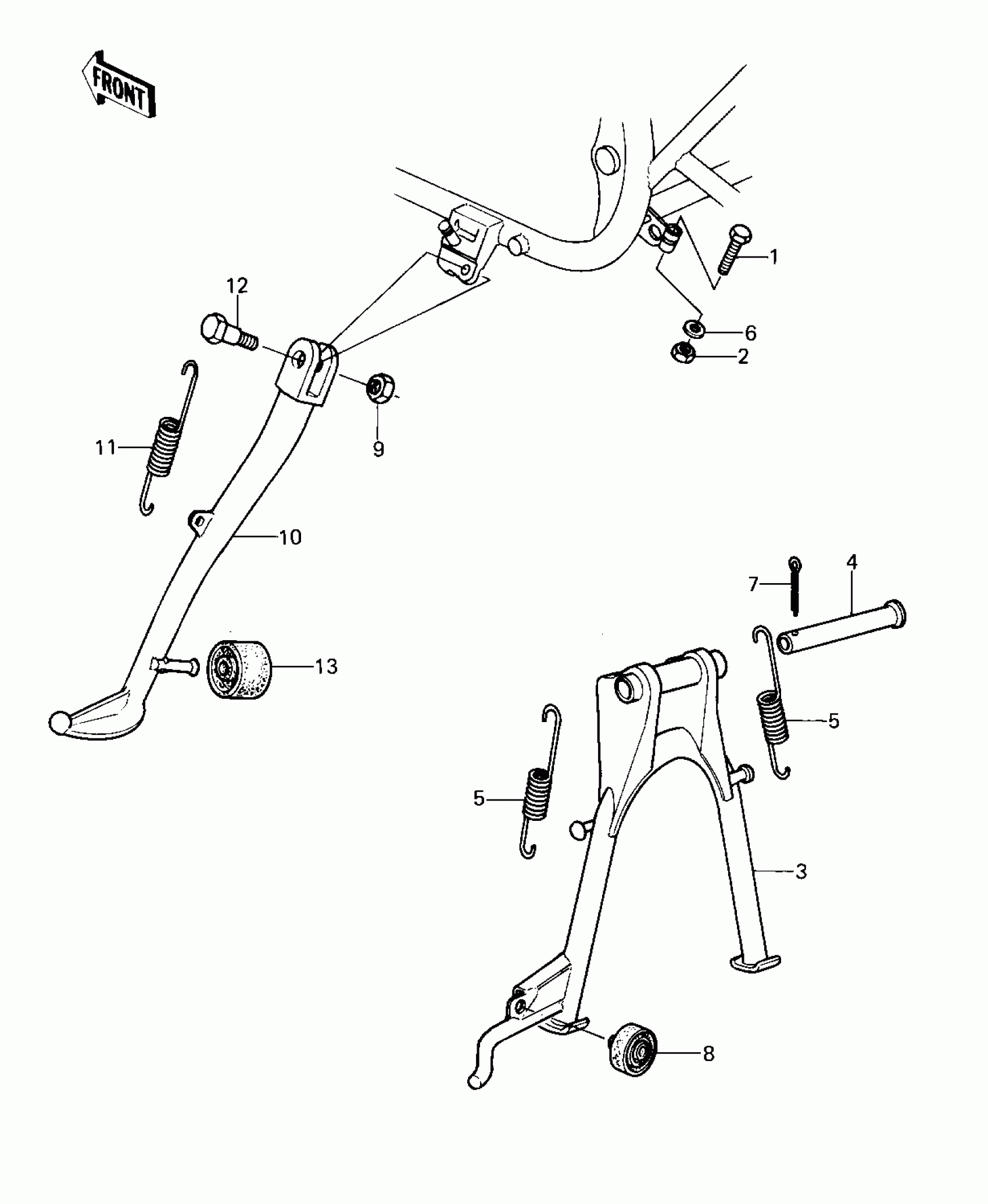 FRONT

1
12
6
2
9
11
10
4
7
13
5
5
3
8