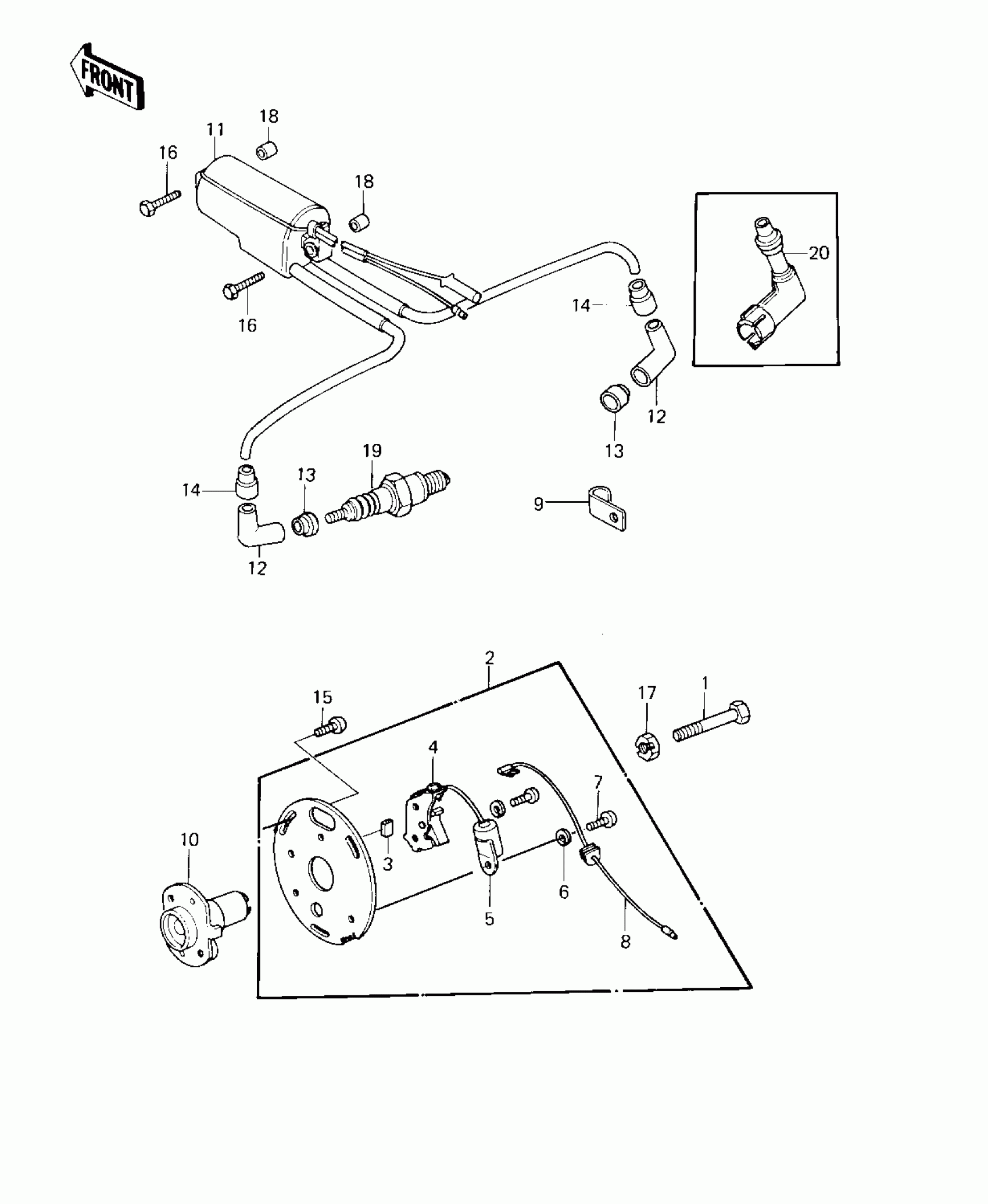 FRONT

18
11
16
18
20
16
14
12
13
19
14
13
9
12

2
15
17
1
4
7
10
3
6
5
8