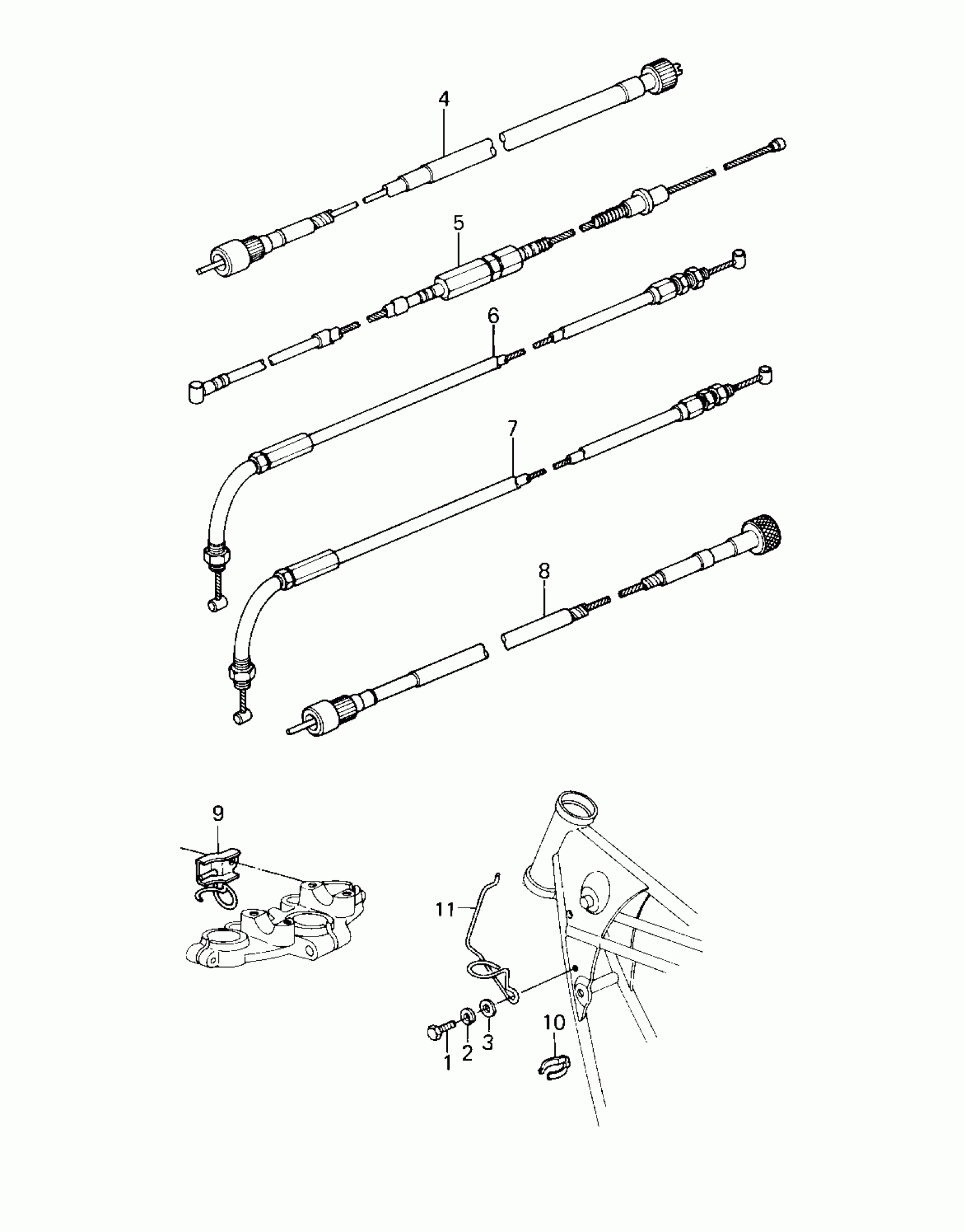 4
5
6
7
8
9
11
10
1
2
3