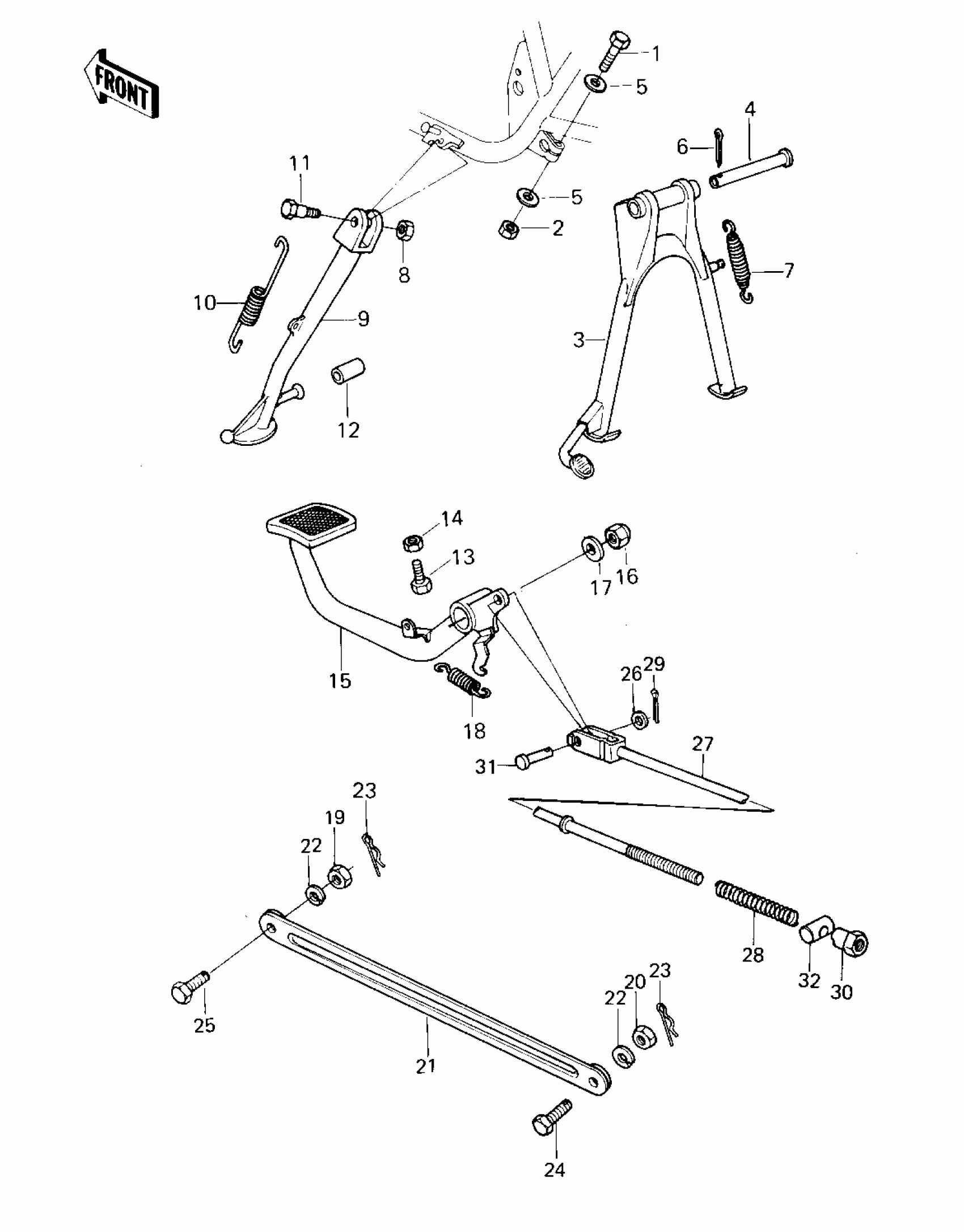 FRONT

1
5
4
6
11
5
2
8
7
10
9
3
12
14
13
17
16
15
26
29
18
27
31
23
19
22
28
32
30
25
22
20
23
21
24