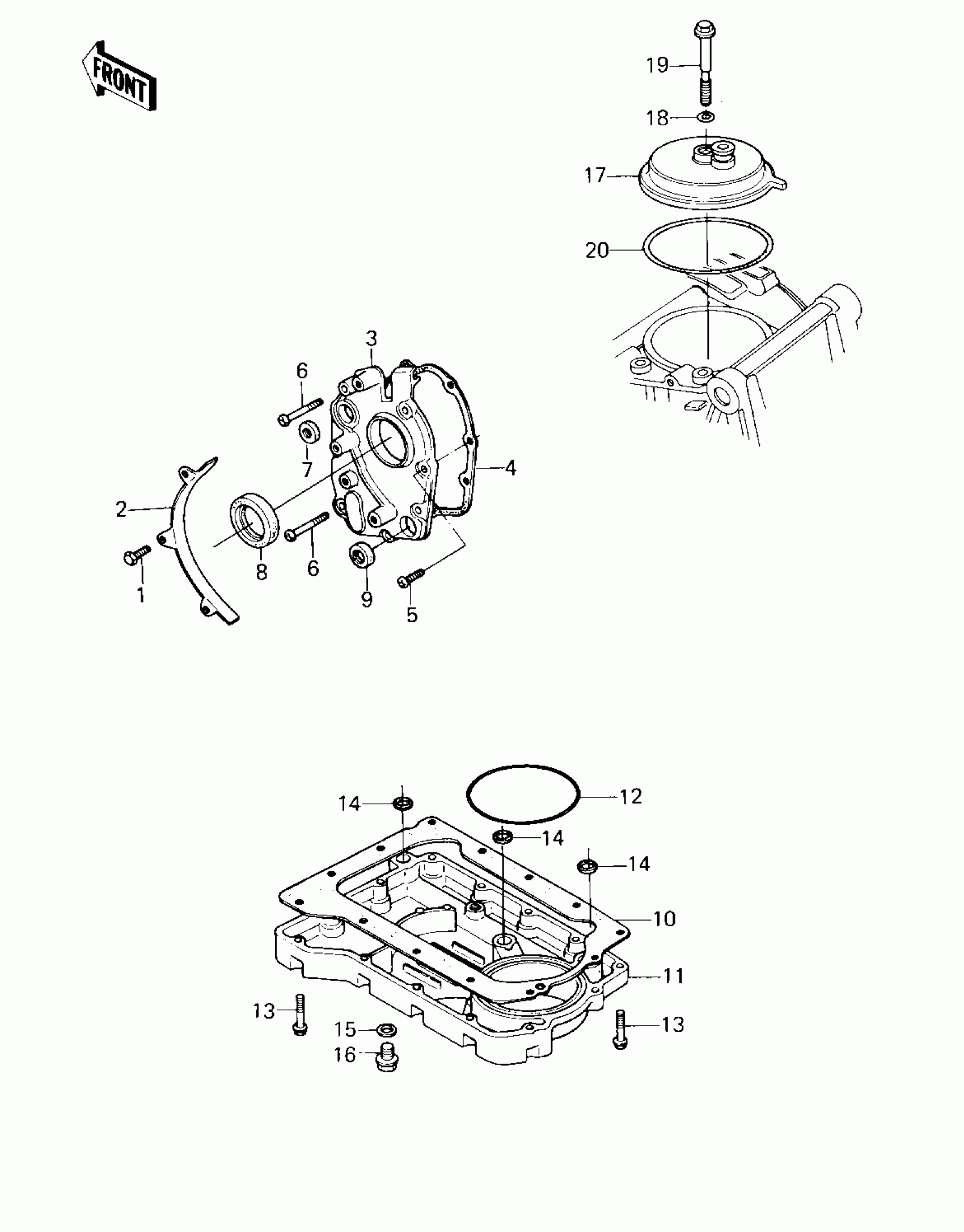 FRONT

19
18
17
20

3
6
7
4
2
8
6
1
9
5

14
12
14
14
10
11
13
15
16
13