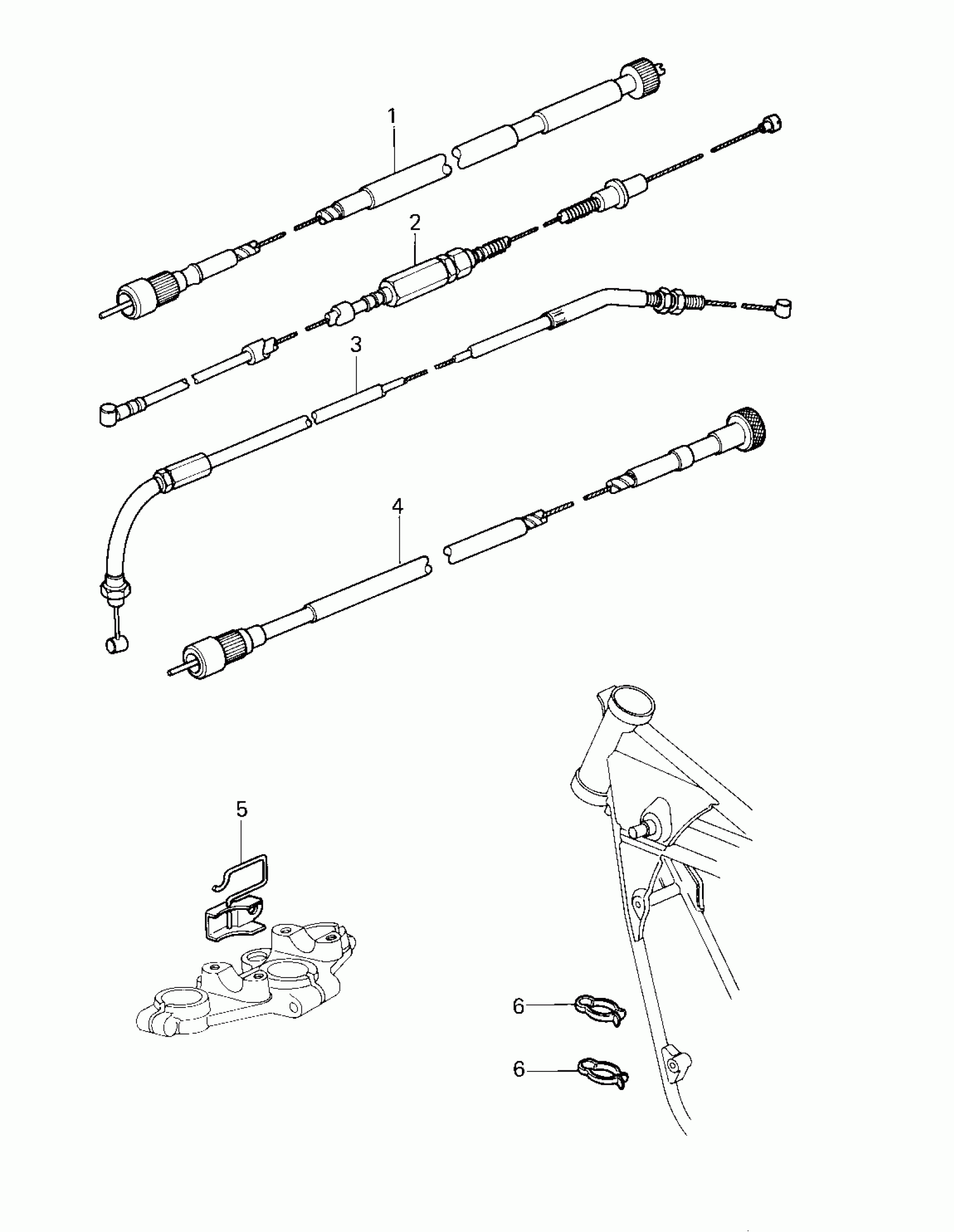 1
2
3
4
5
6
6