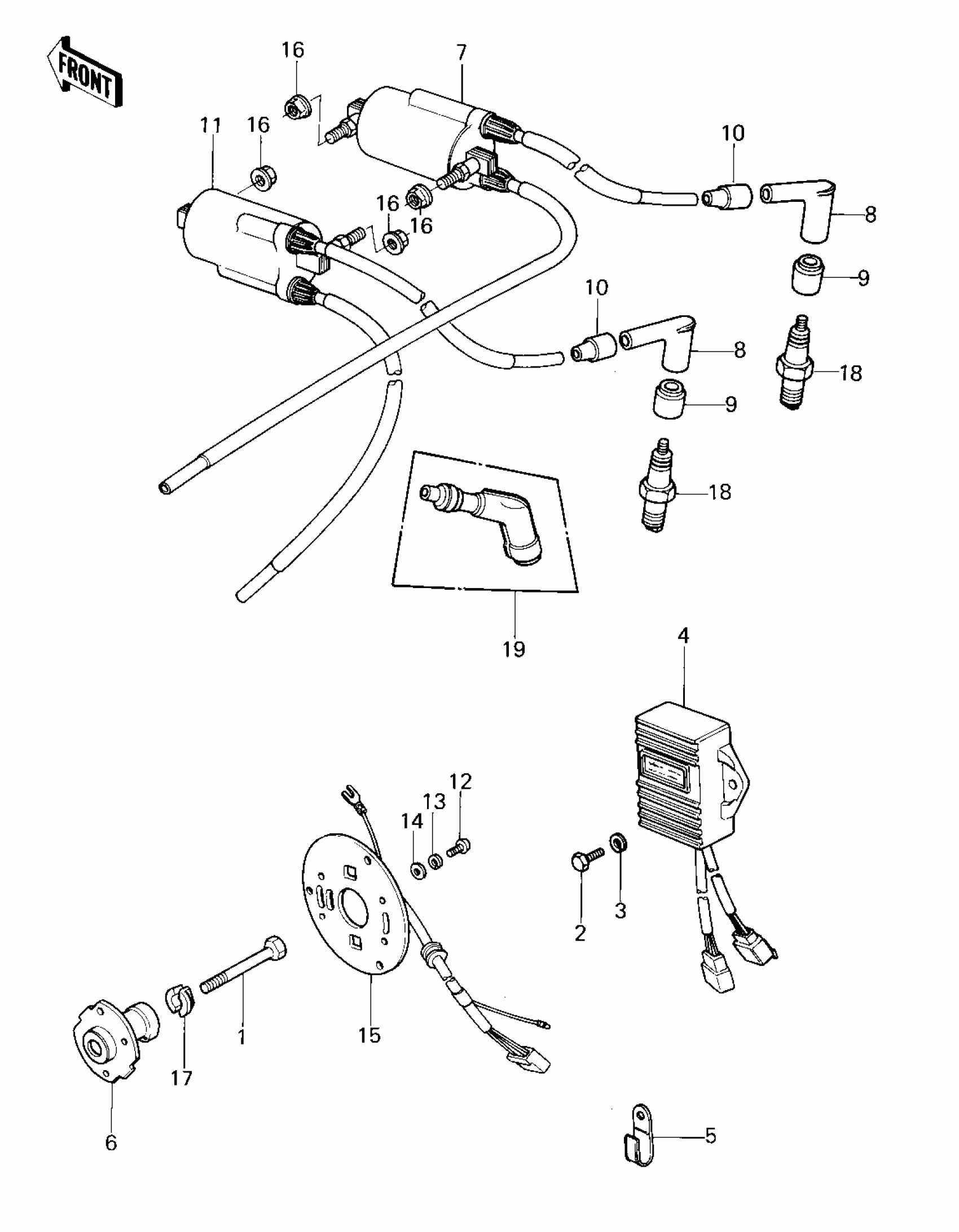 FRONT

16
7
11
16
10
16
16
8
9
10
8
18
9
18
19
4
12
13
14
2
3
1
15
17
6
5