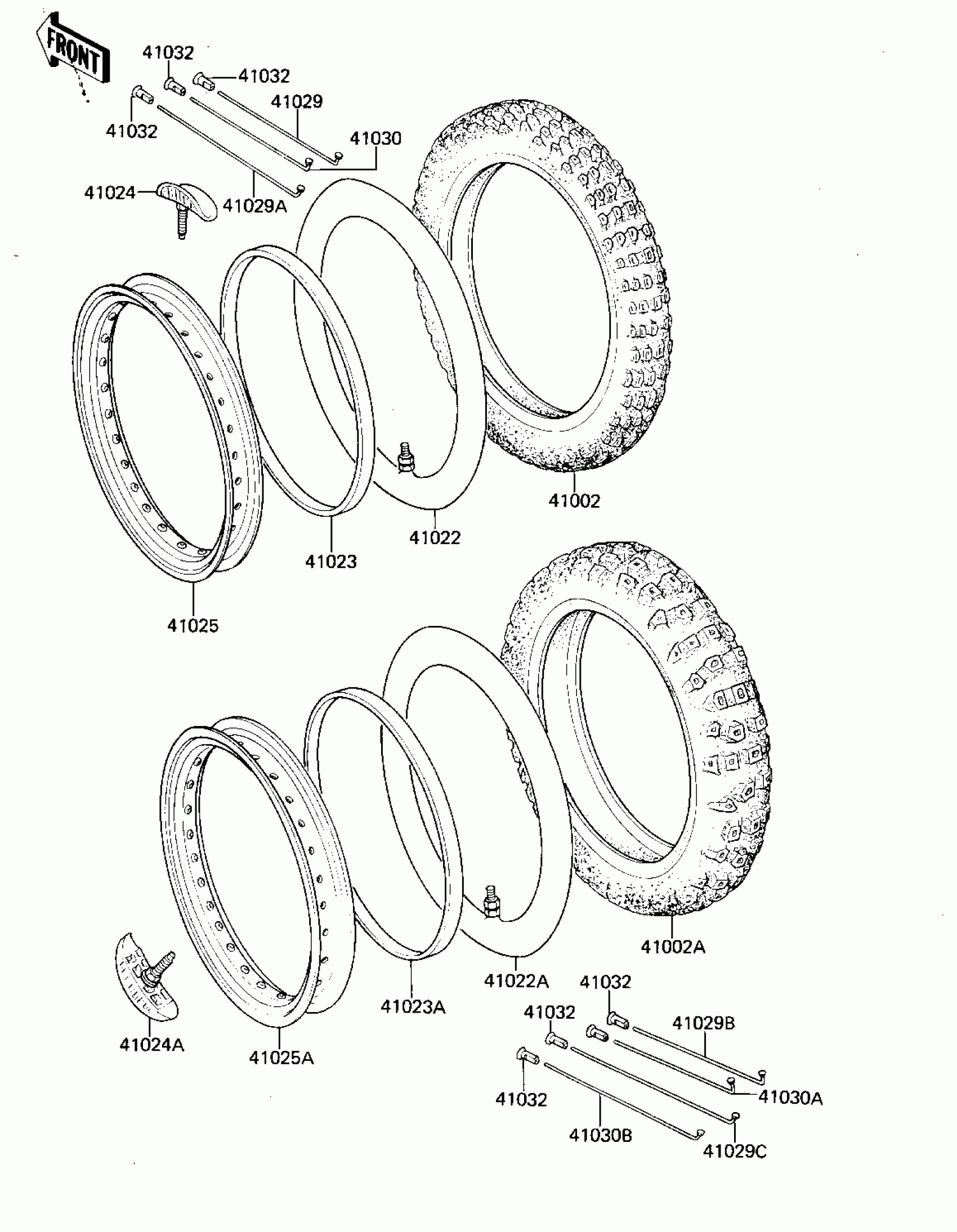 FRONT

41032
41032
41029
41032
41030
41024
41029A
41002
41022
41023
41025
41002A
41022A
41032
41023A
41032
41029B
41024A
41025A
41030A
41032
41030B
41029C