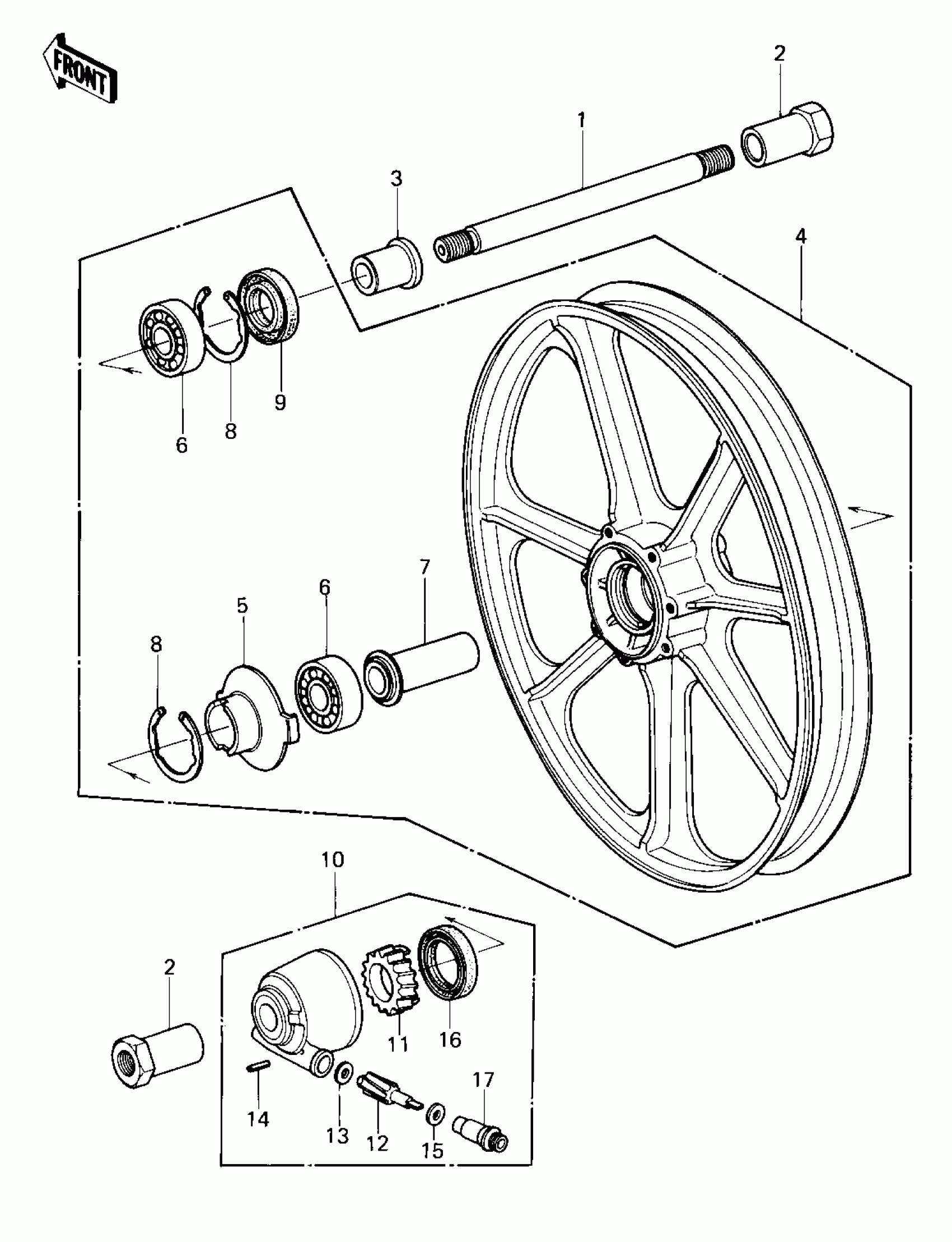 FRONT

2
1
3
4
6
8
9
7
6
5
8
10
2
11
16
14
13
12
15
17