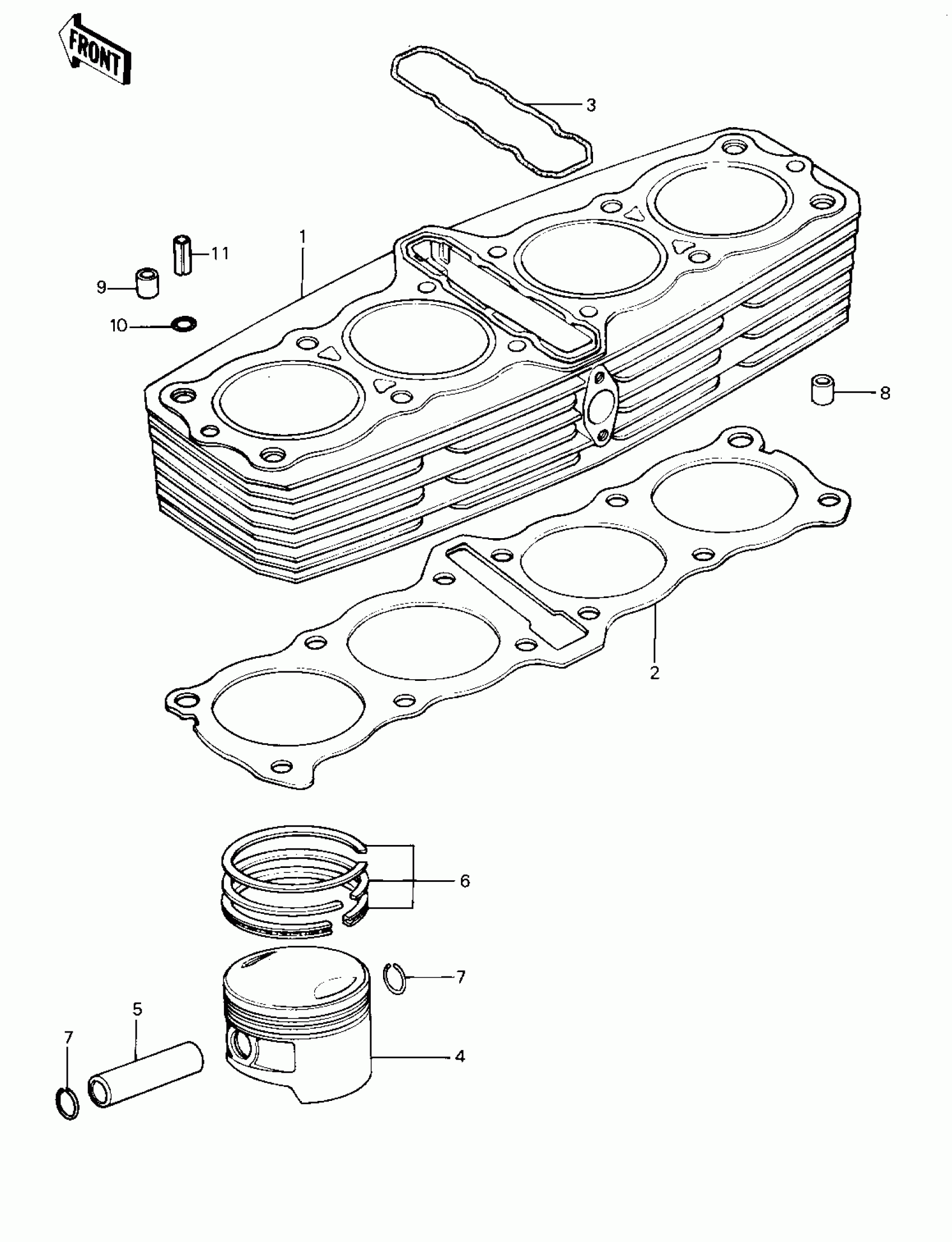 FRONT

3

1

11

9

10

8

2

6

7

5

7

4