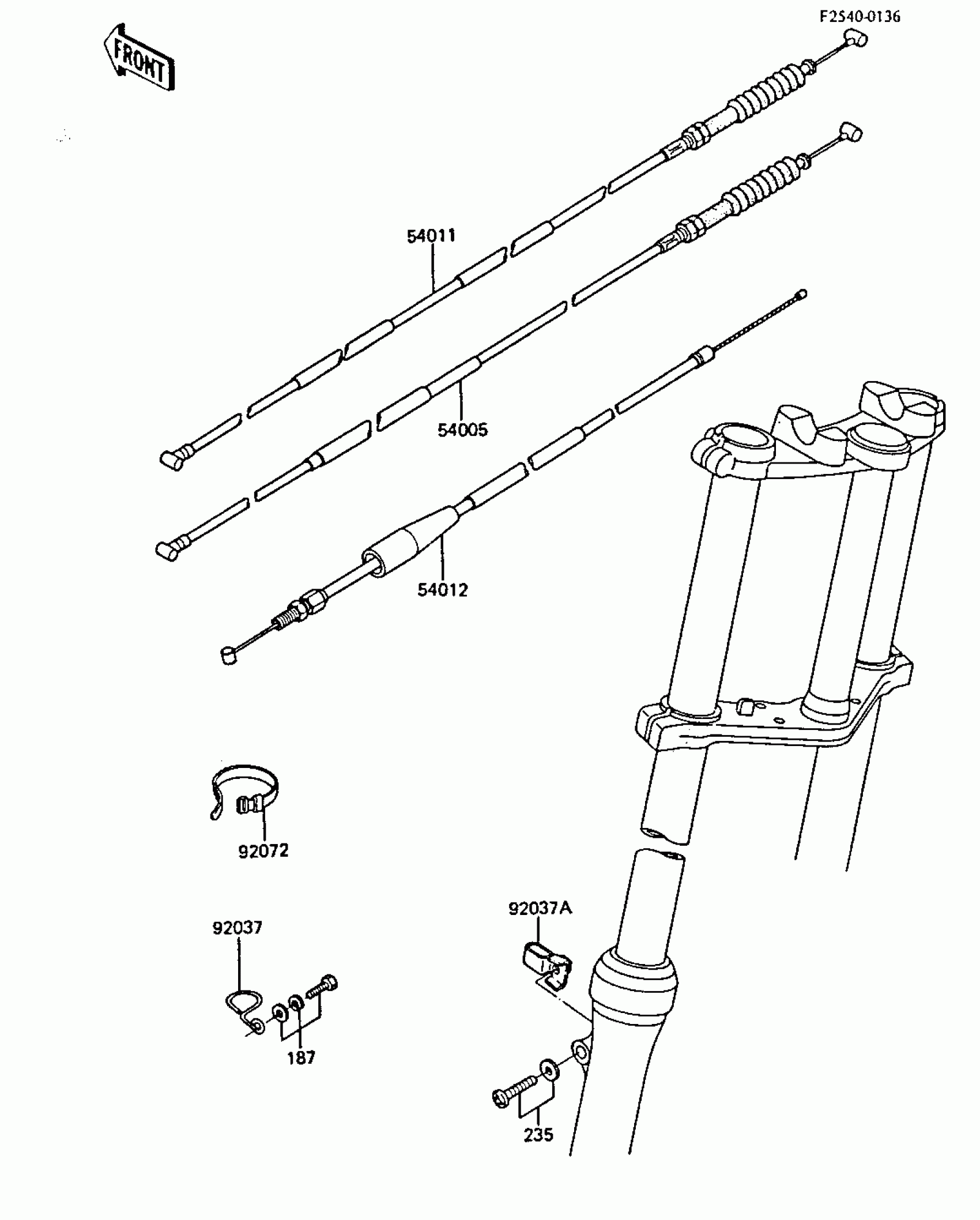 F2540-0136

FRONT

54011

54005

54012

92072

92037A

92037

187

235