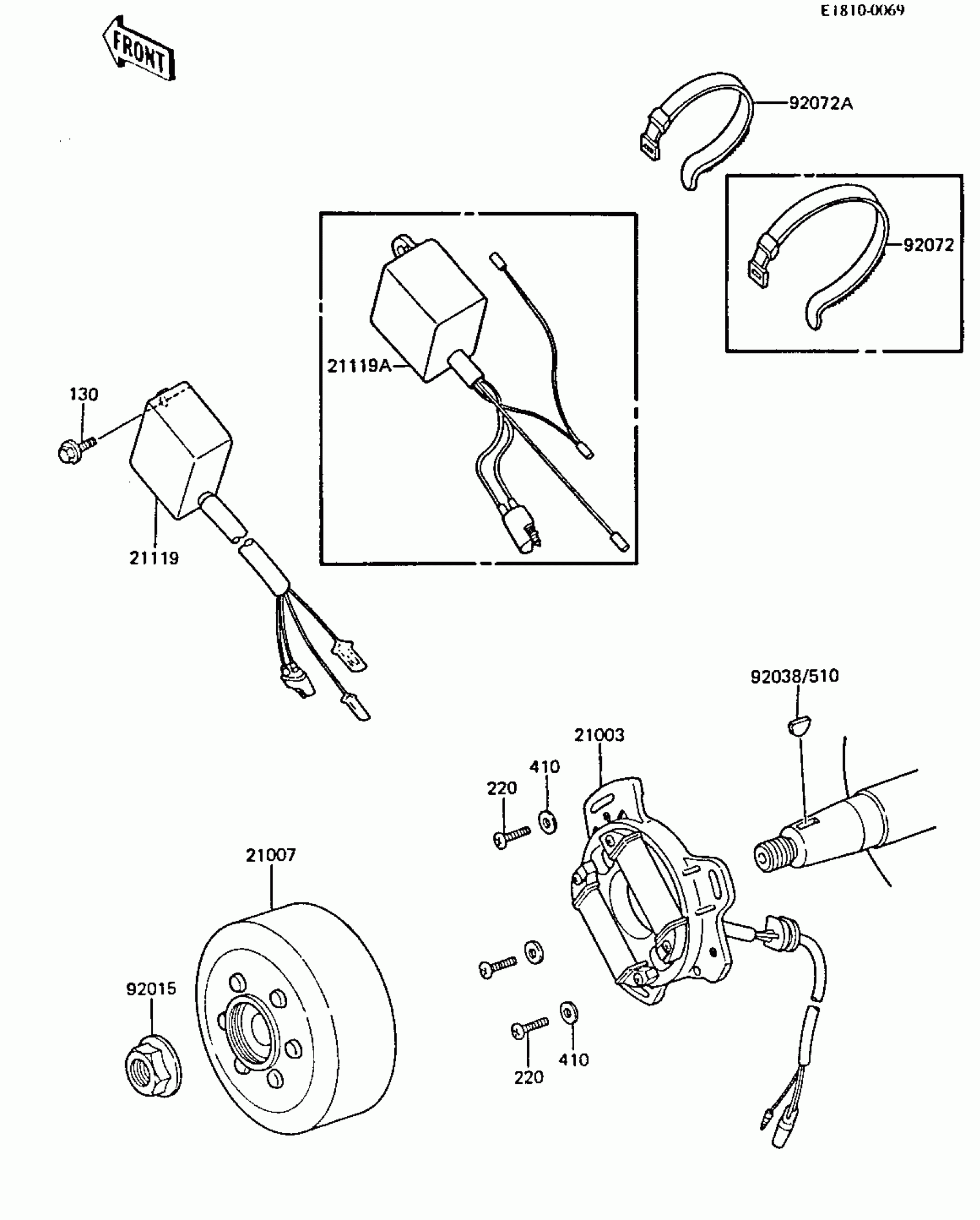 E1810-0069

FRONT

92072A

92072

21119A

130

21119

92038/510

21003

410

220

21007

92015

410

220