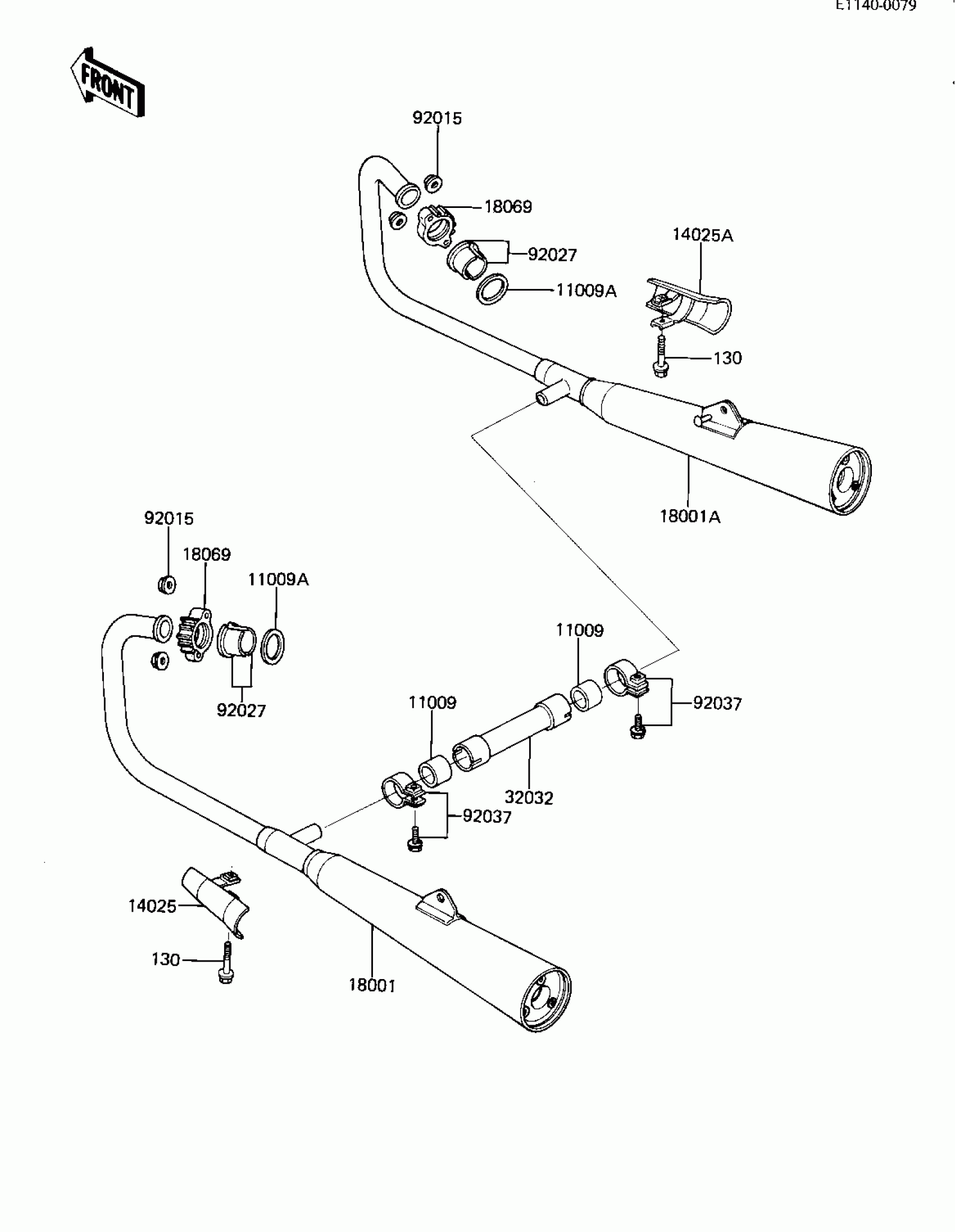 E1140-0079

FRONT

92015

18069

92027

11009A

14025A

130

18001A

92015

18069

11009A

92027

11009

92037

11009

32032

92037

14025

130

18001